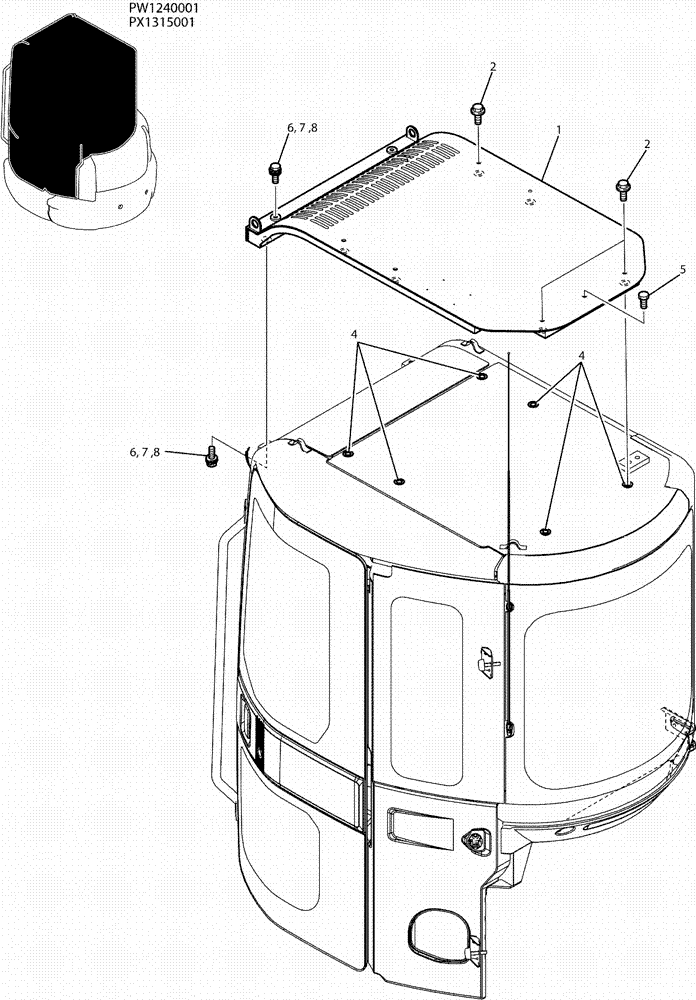 PW1240001
PX1315001

2

6, 7 ,8

1

2

5

4

4

6, 7 ,8