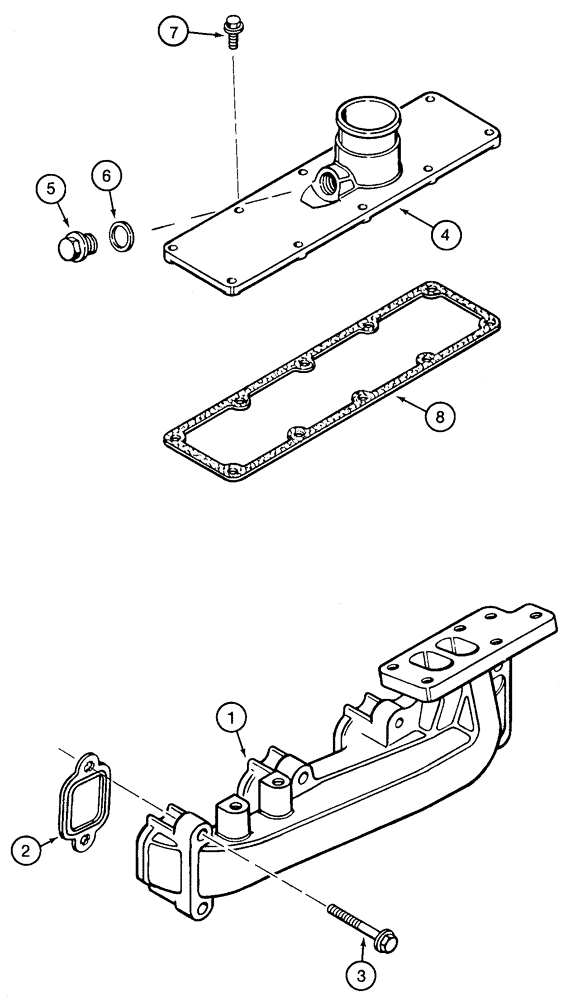 7
5
6
4
8
1
2
3