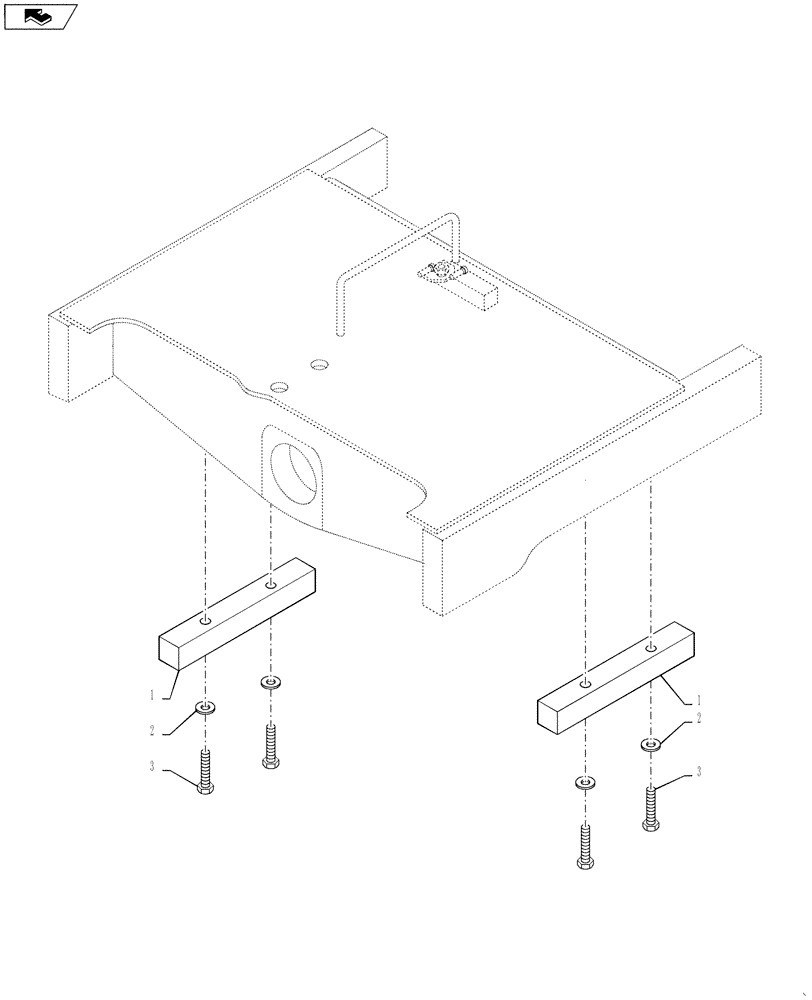 1
2
3
1
2
3