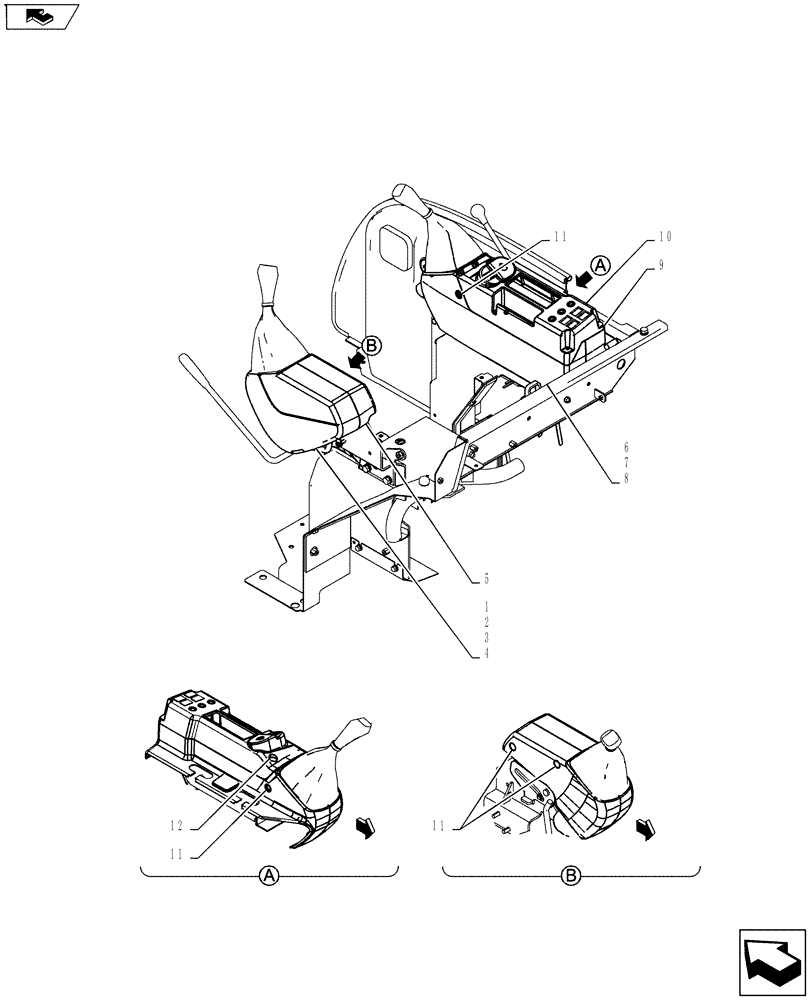 11
10
A
9
B
6
7
8
5
1
2
3
4
12
11
11
A
B