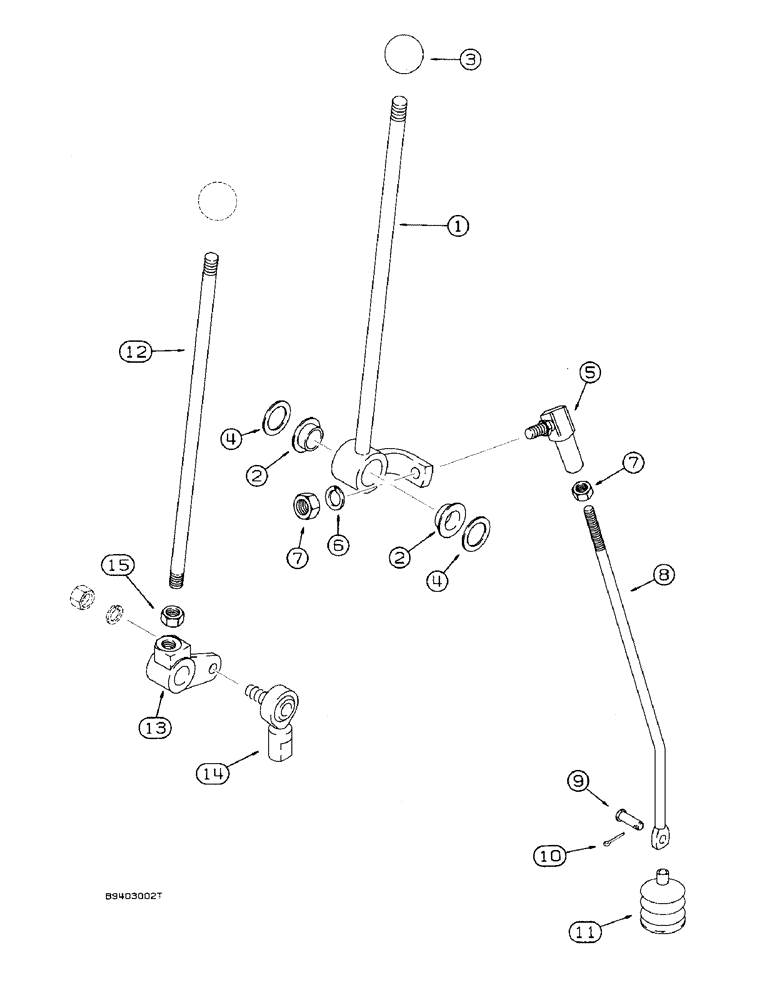 3
1
12
5
4
2
7
7
6
2
4
8
15
13
14
9
10
11
B9403002T