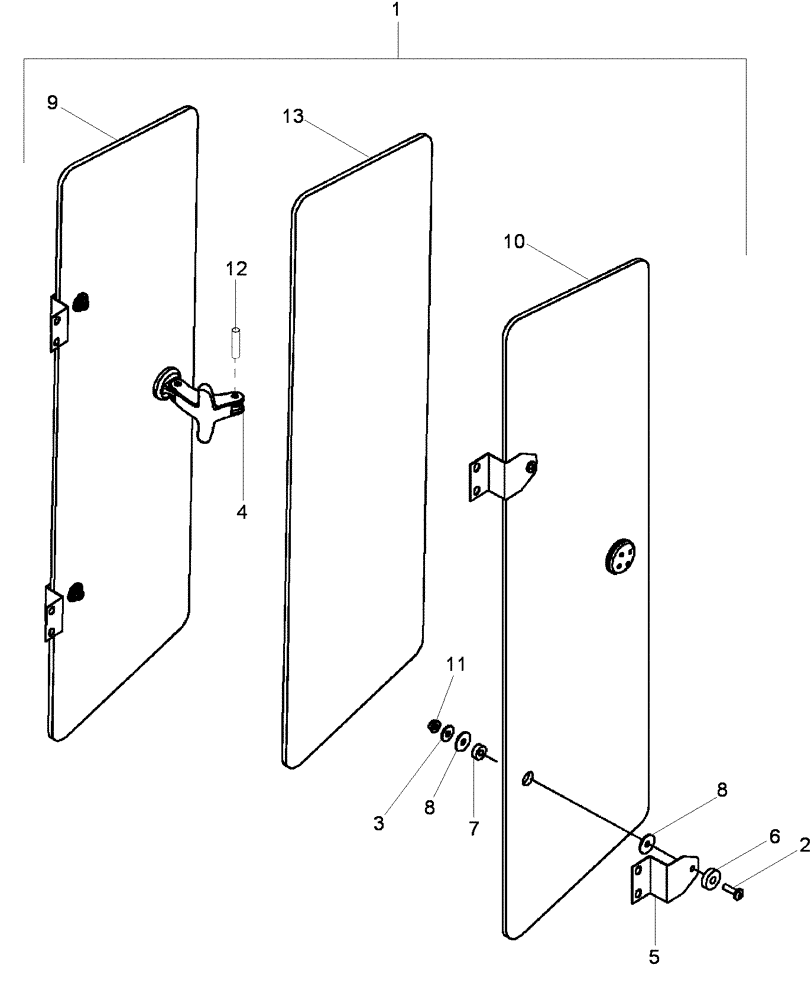 1
9
13
10
12
4
11
3
8
7
8
6
2
5