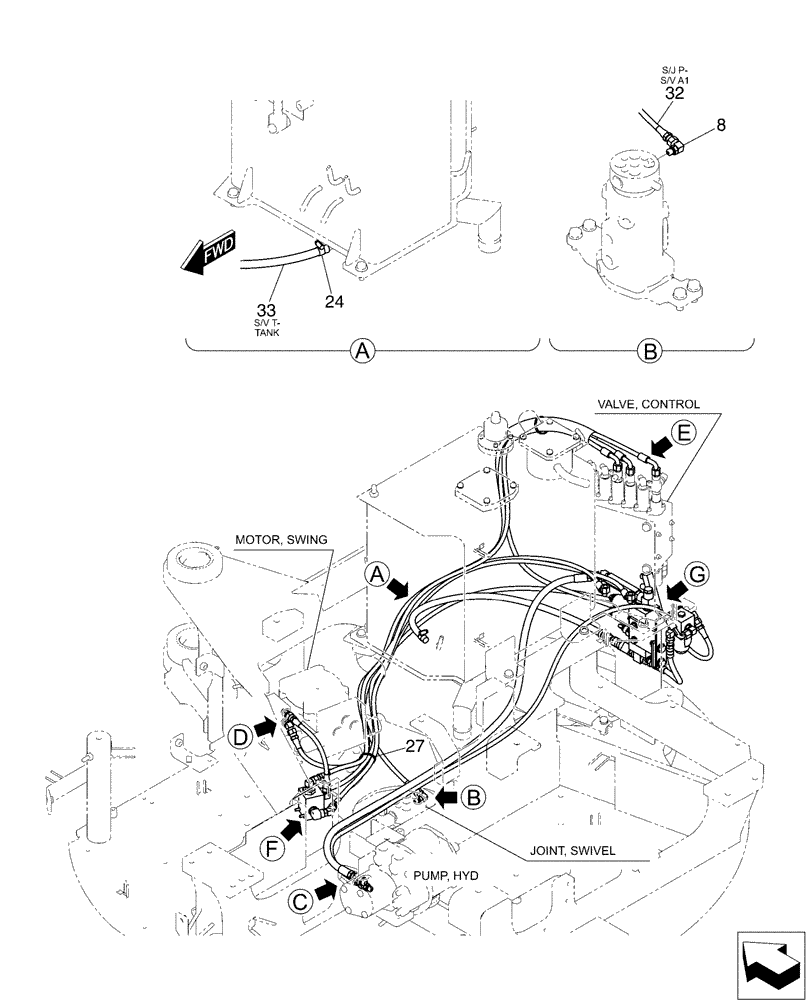 S/J P-
S/V A1
32

8

FWD

33
S/V T-
TANK

24

A

B

VALVE, CONTROL

E

MOTOR, SWING

A

G

D

27

B

F

JOINT, SWIVEL

PUMP, HYD

C