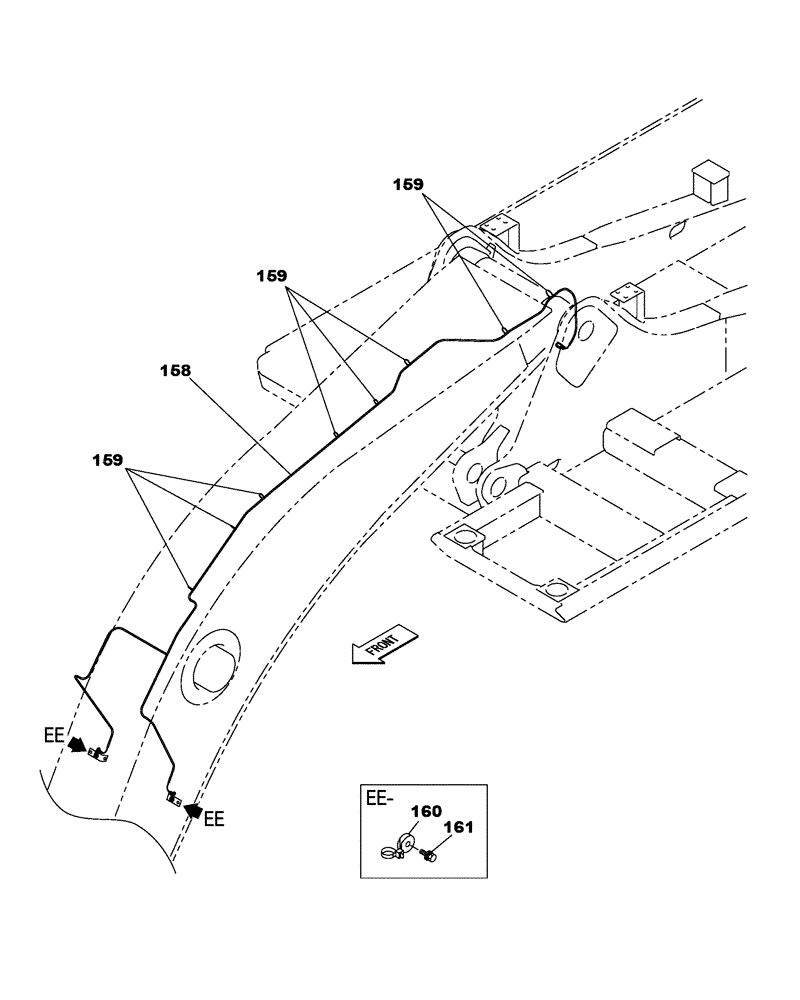 159
159
158
159
FRONT
EE
EE
EE-
160
161