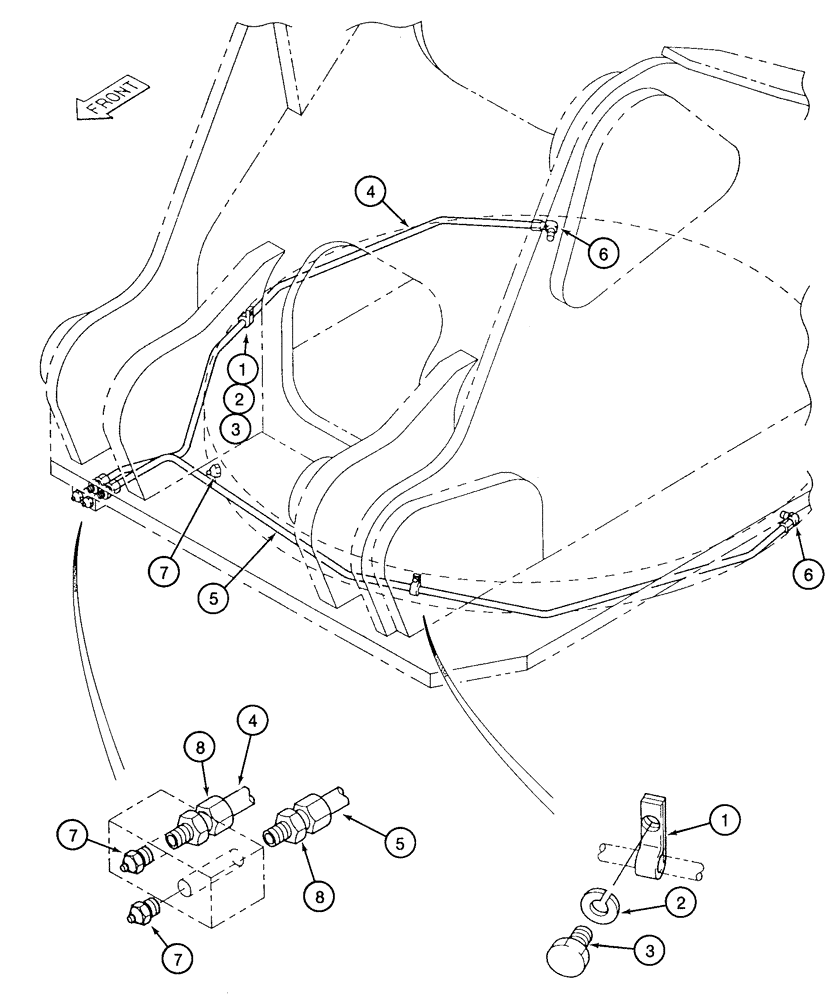 FRONT

4
6
1
2
3
7
5
6

8
4
7
5
8
7
1
2
3