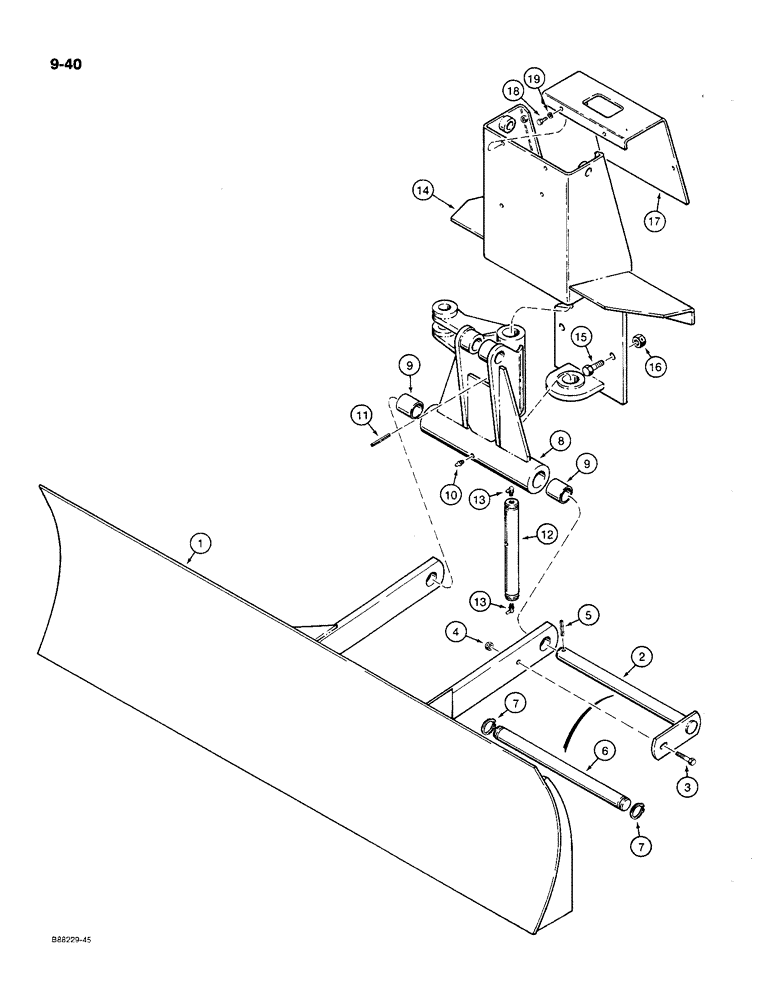 9-40

19
18
14
17
15
16
9
11
8
9
10
13
12
1
13
5
4
2
7
6
3
7

B88229-45