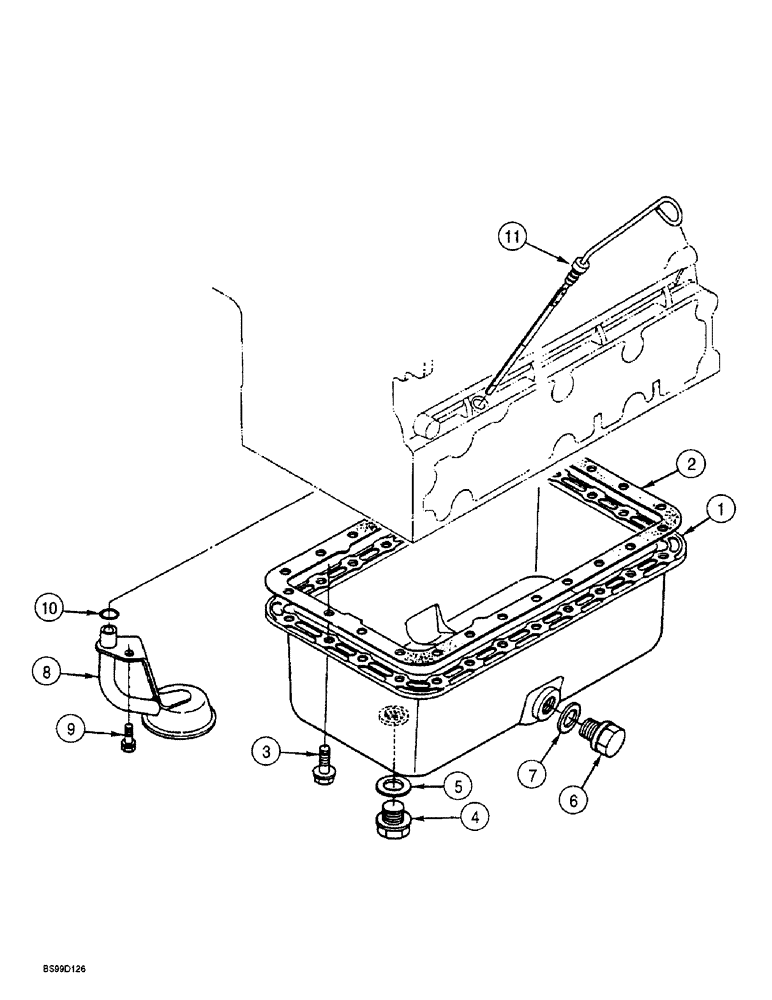 11

2

1

10

8

9

3

5

4

7

6

BS99D126