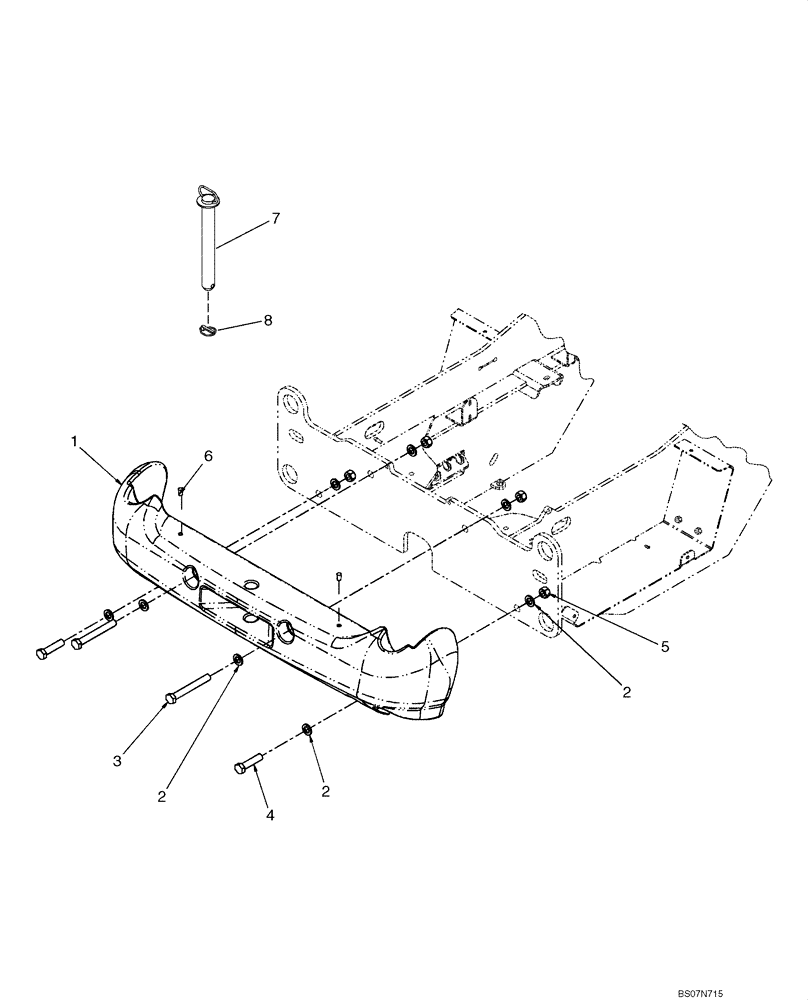 7

8

1

6

5

2

3

2

2

4

BS07N715