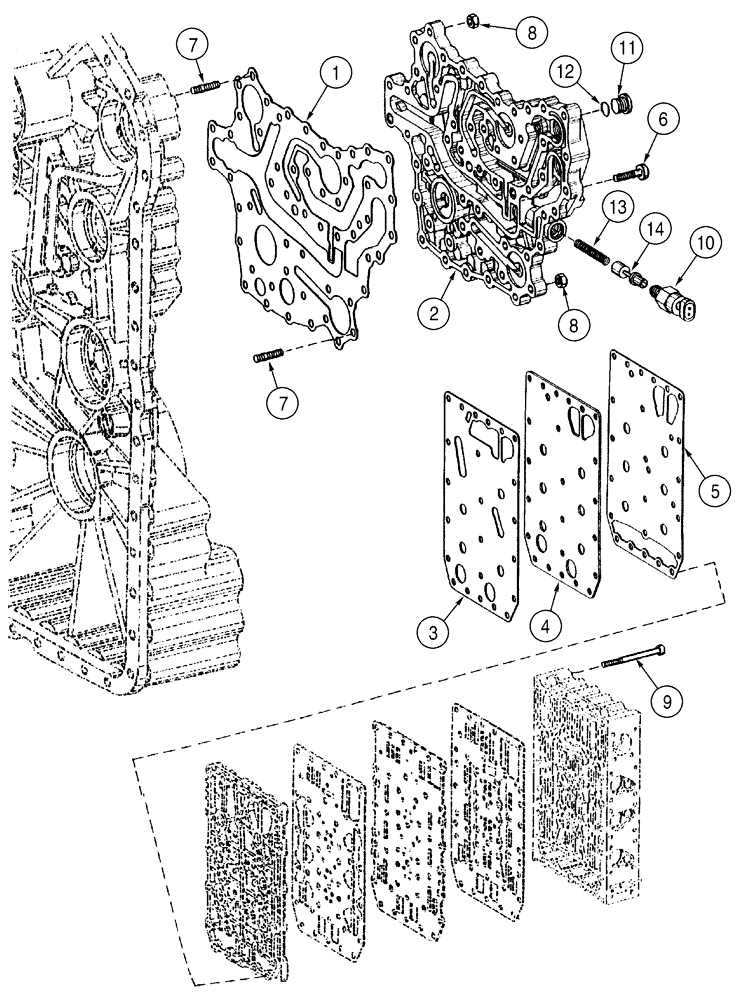 7
1
8
11
12
6
13
14
10
2
8
7
5
3
4
9