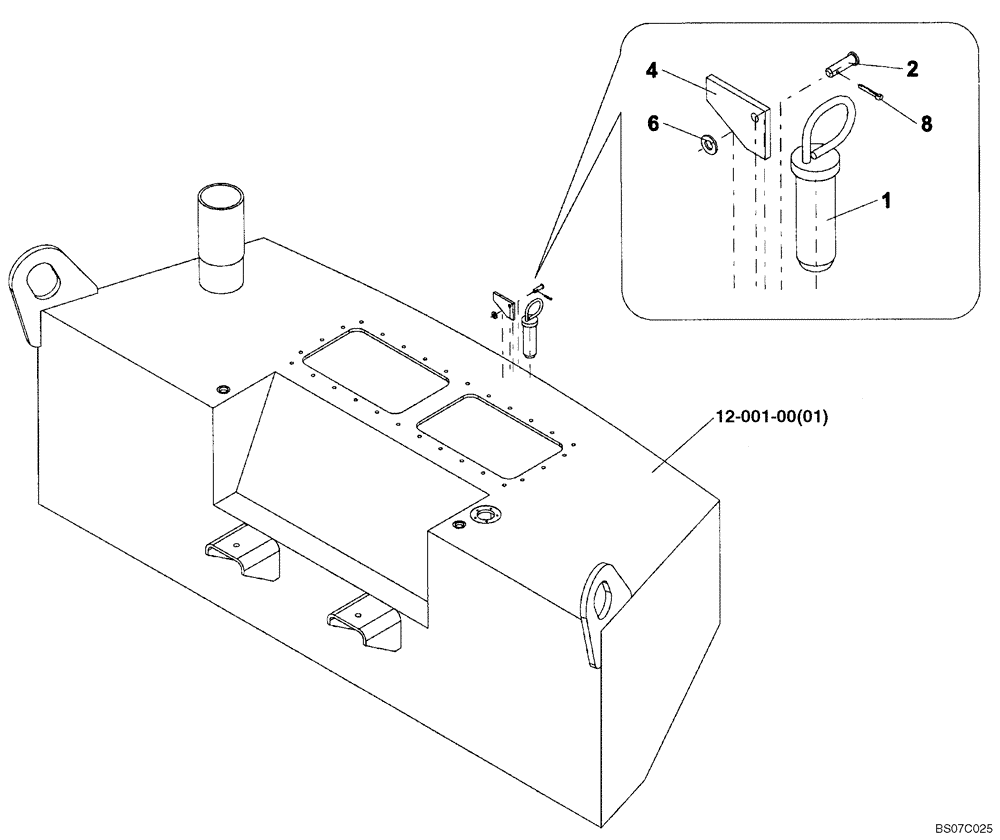 4
2
6
8
1
12-001-00(01)
BS07C025