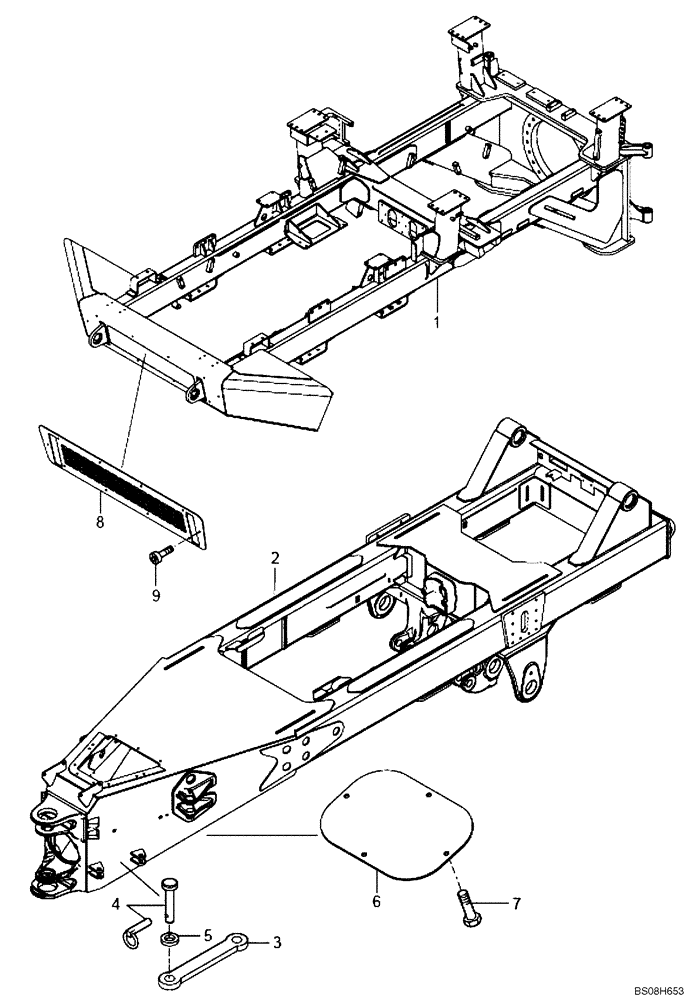 1

8

9

2

6

7

4

5

3

BS08H653