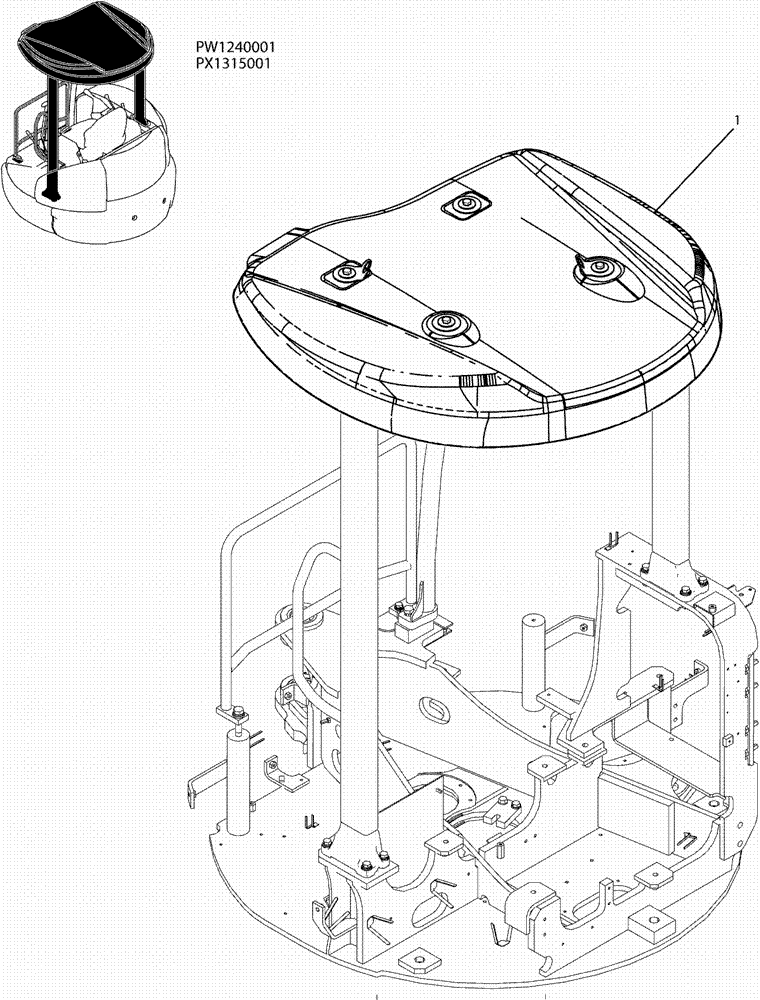 PW1240001
PX1315001

1