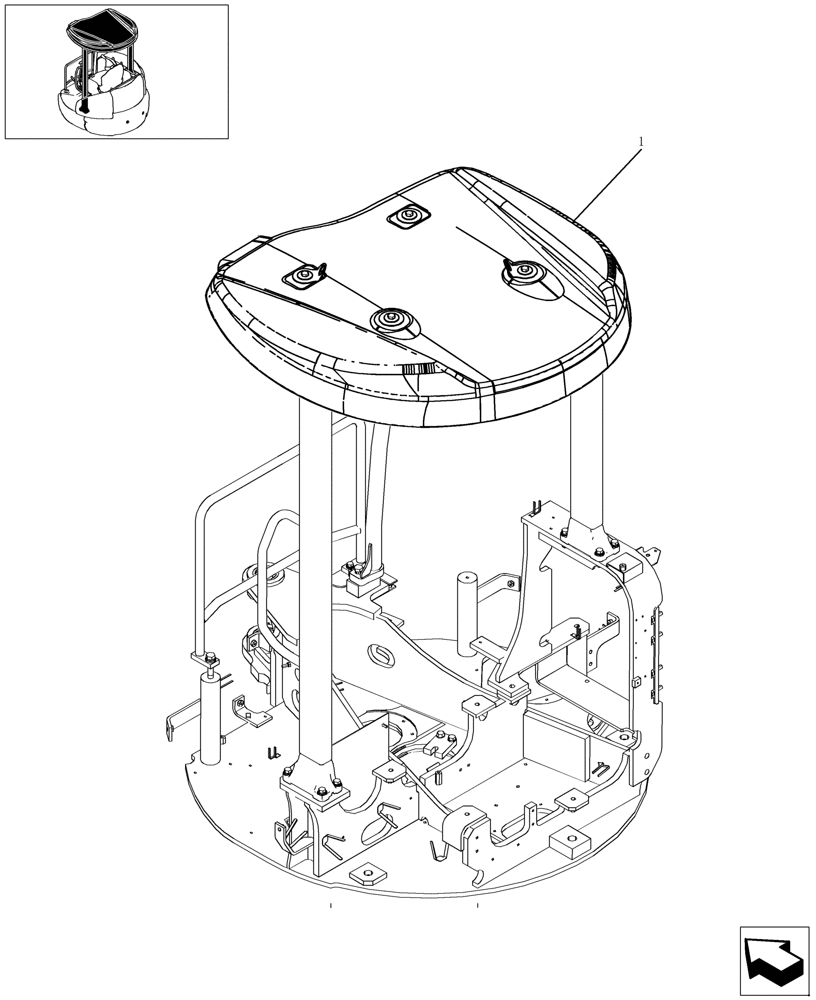 1