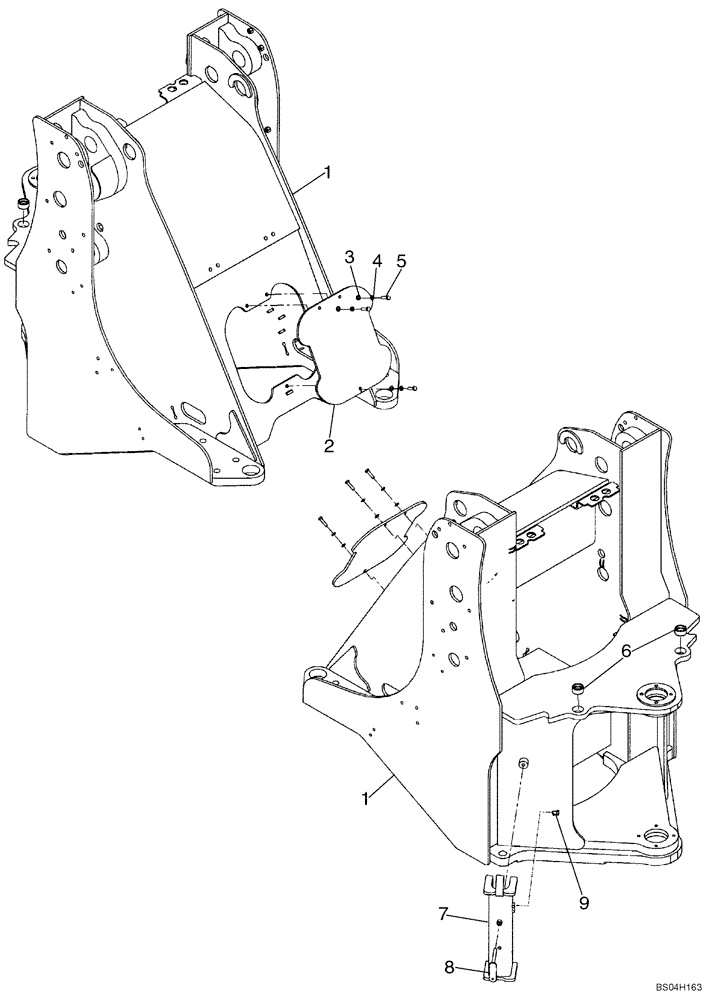 1
3
4
5
2
6
1
9
7
8
BS04H163