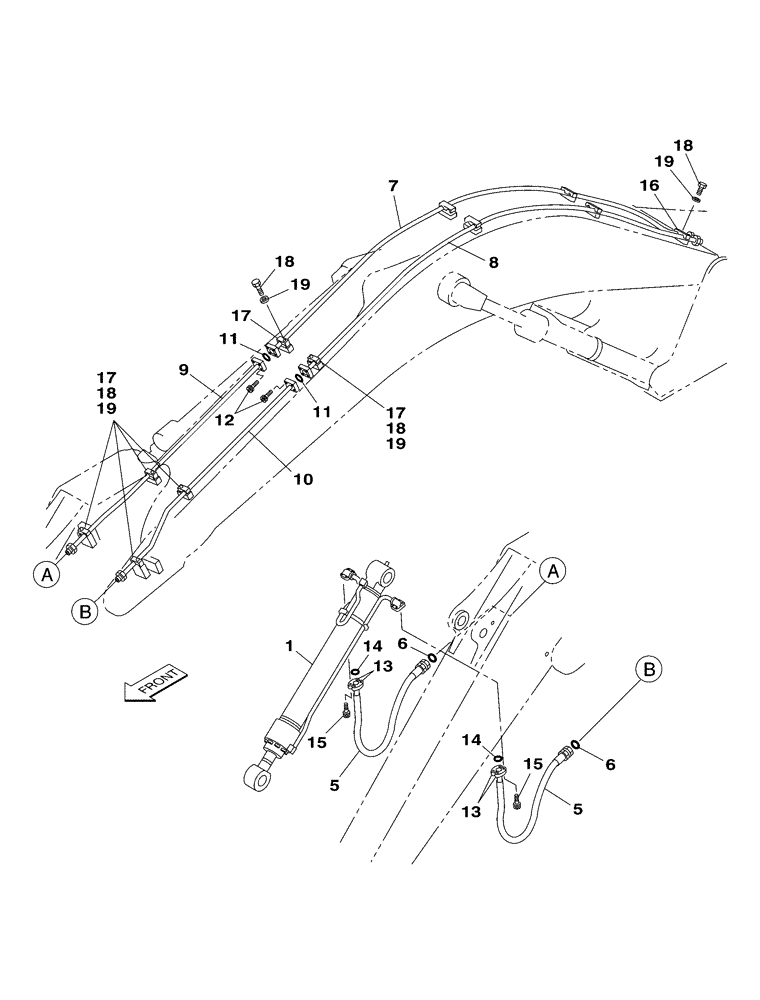 18
19
16
7
8
18
19
17
11
9
17
18
19
12
11
17
18
19
10
A
B
A
1
14
13
6
FRONT
15
5
B
14
15
6
13
5