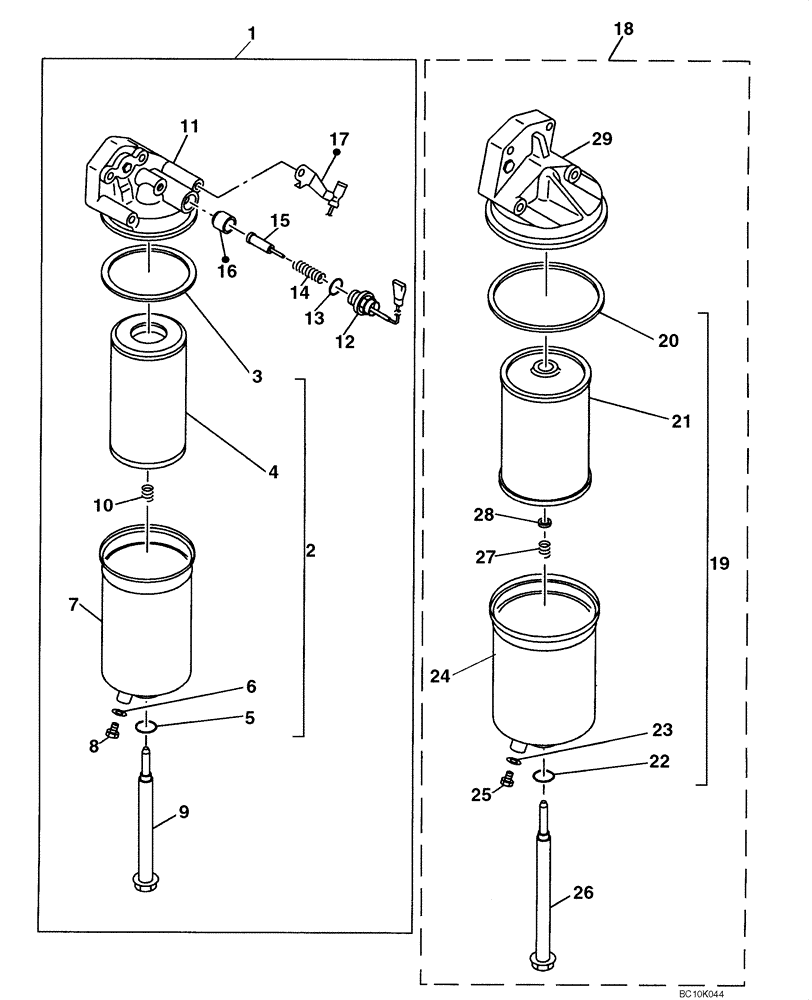 1
11
17
15
16
14
13
12
3
4
10
2
7
6
5
8
9
18
29
20
21
28
27
19
24
23
22
25
26
BC10K044