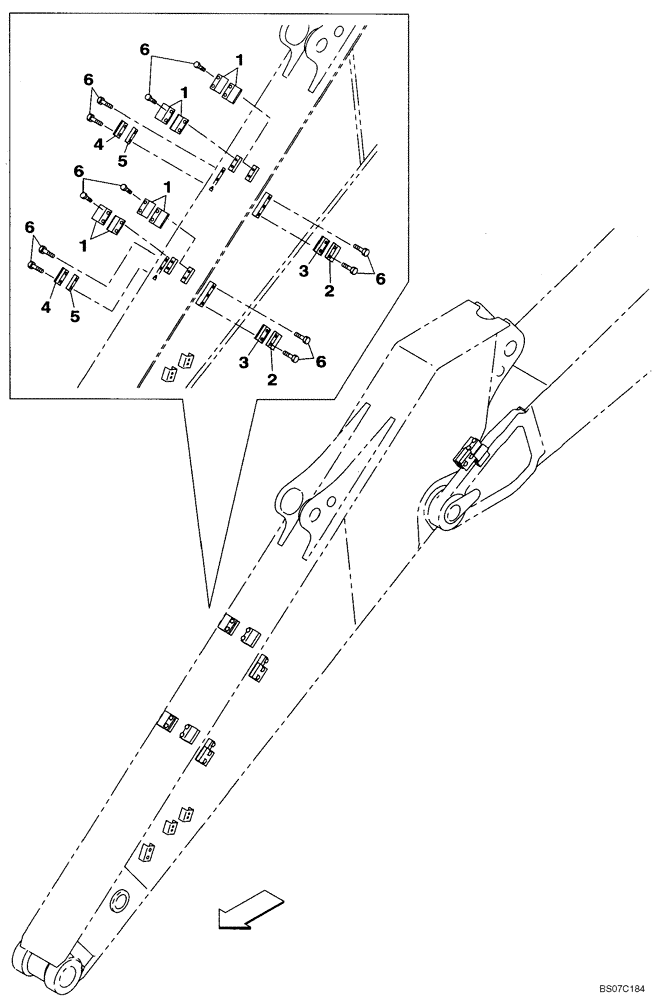 6
1
6
1
4
5
6
1
1
6
4
5
3
2
6
3
2
6
BS07C184