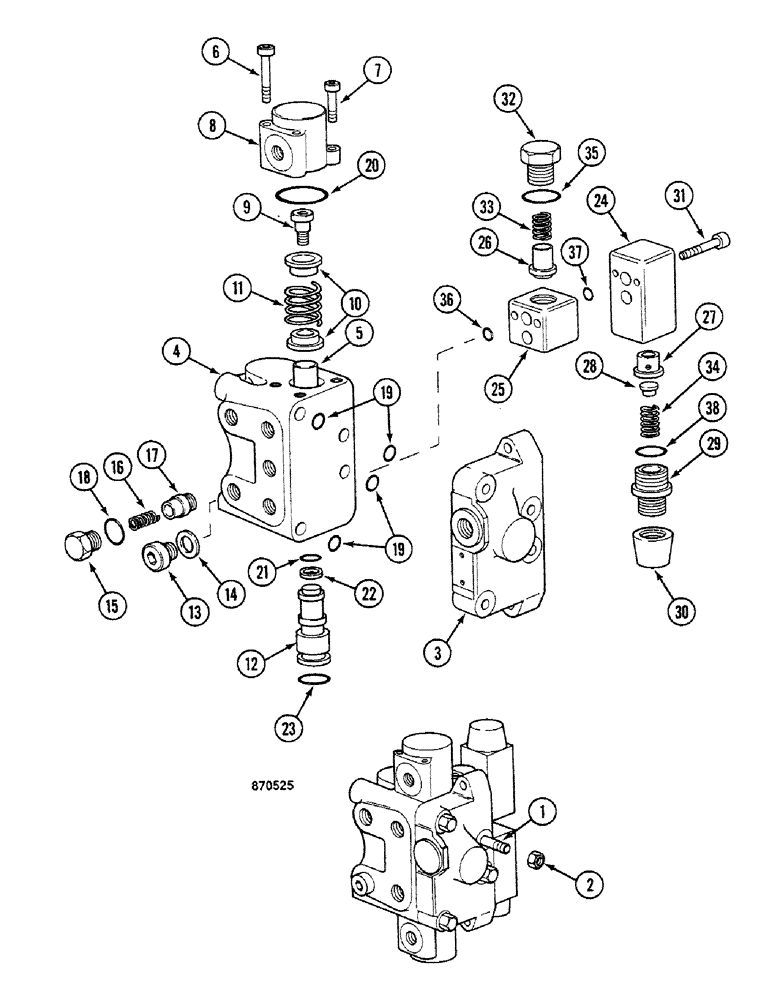 6
7
8
20
9
11
10
5
4
19
19
19
18
16
17
15
13
14
21
22
12
23
32
35
33
26
37
36
25
24
31
27
28
34
38
29
30
3
870525
1
2