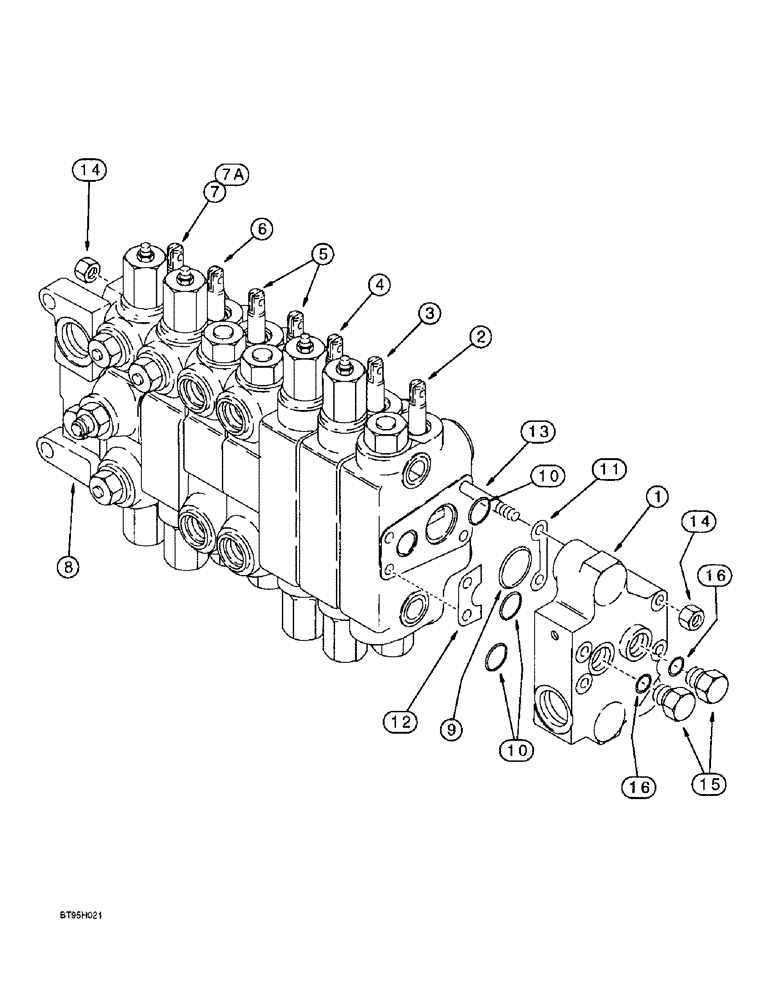 14
7A
7
6
5
4
3
2
13
10
11
1
14
16
8
12
9
10
16
15
BT95H021