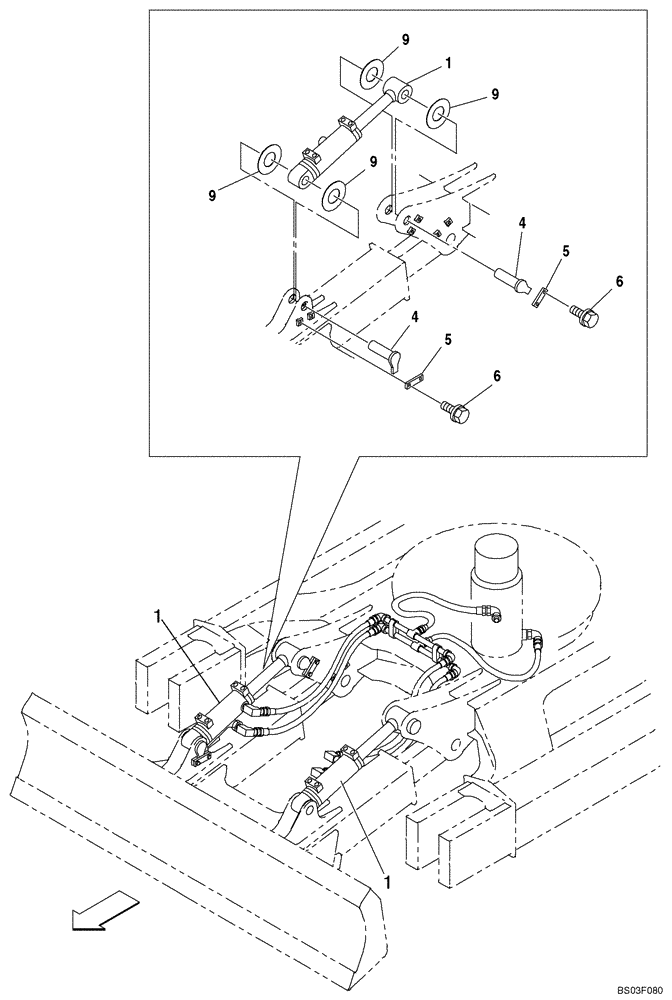 9
1
9
9
9
4
5
6
4
5
6
1
1
BS03F080