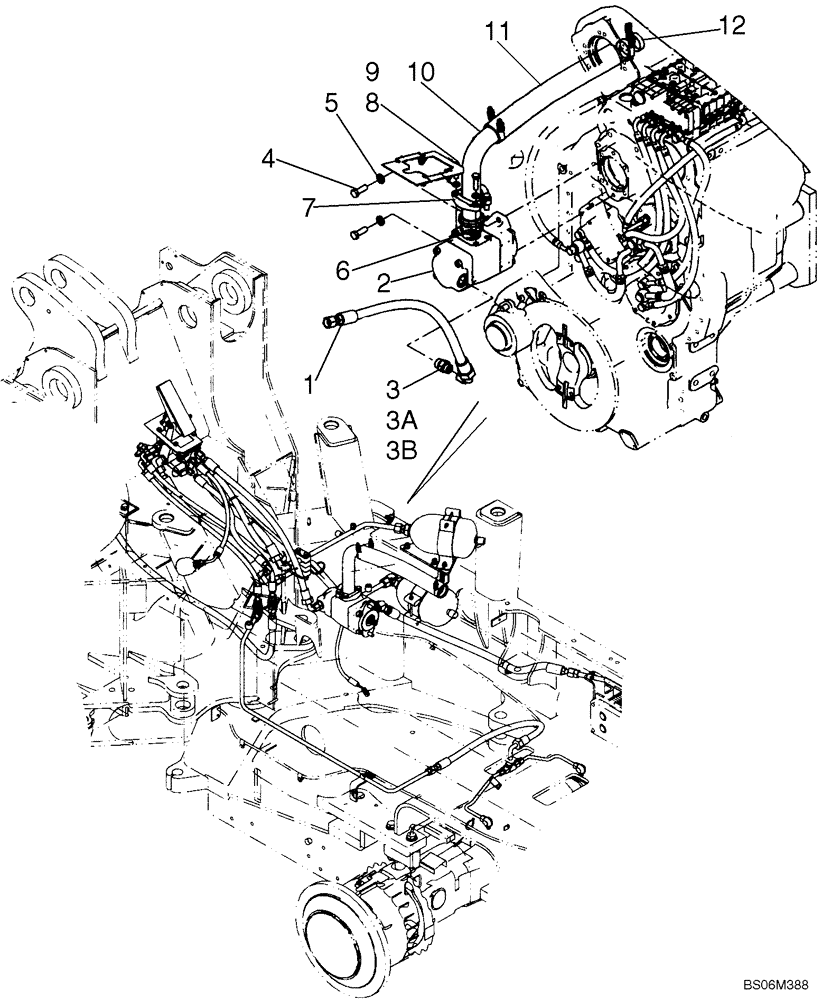 11
12
9
10
5
8
4
7
6
2
1
3
3A
3B
BS06M388