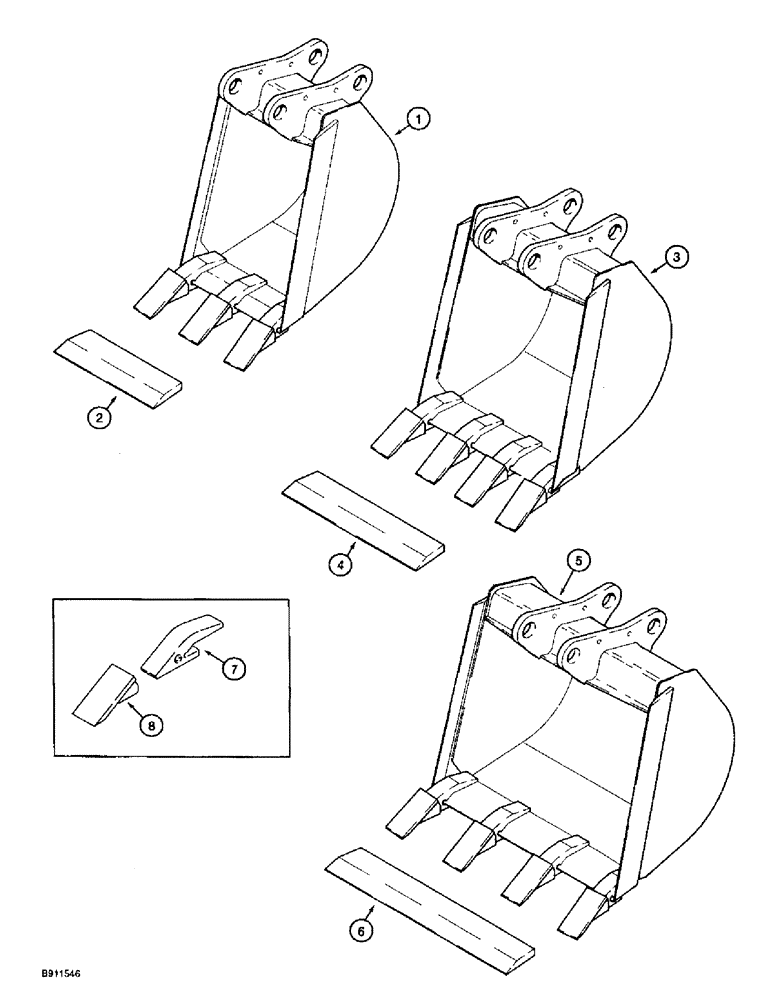 1
2
3
4
5
7
8
6
B911546