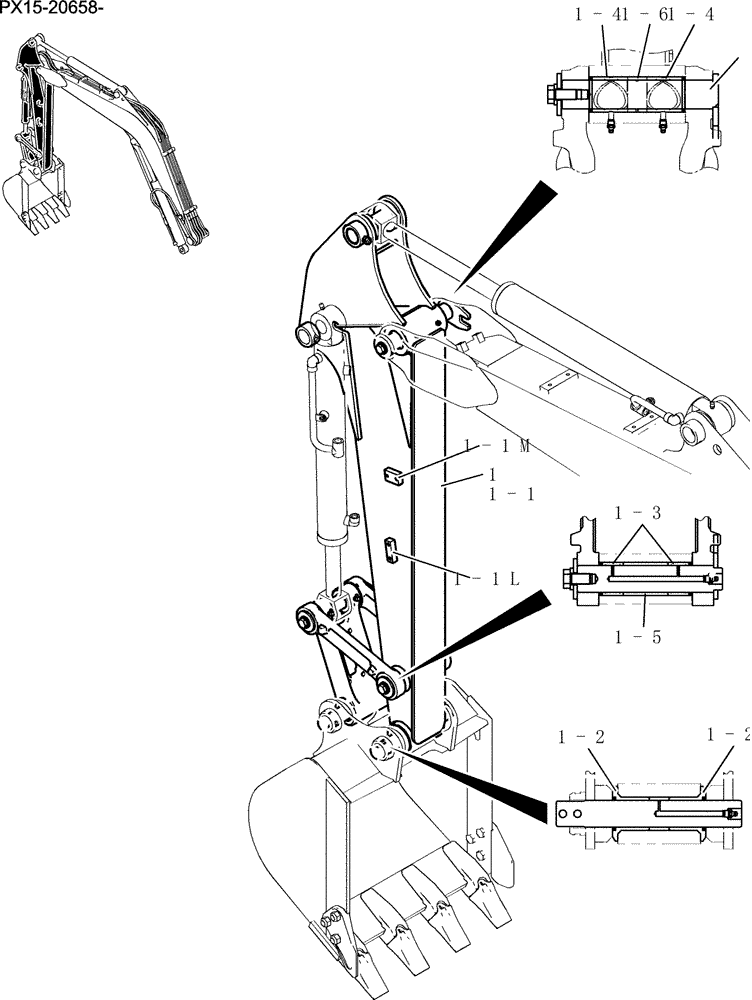 PX15-20658-

1 － 41 － 61 － 4

1 － 1 M
1
1 － 1

1 － 1 L

1 － 3

1 － 5

1 － 2
1 － 2