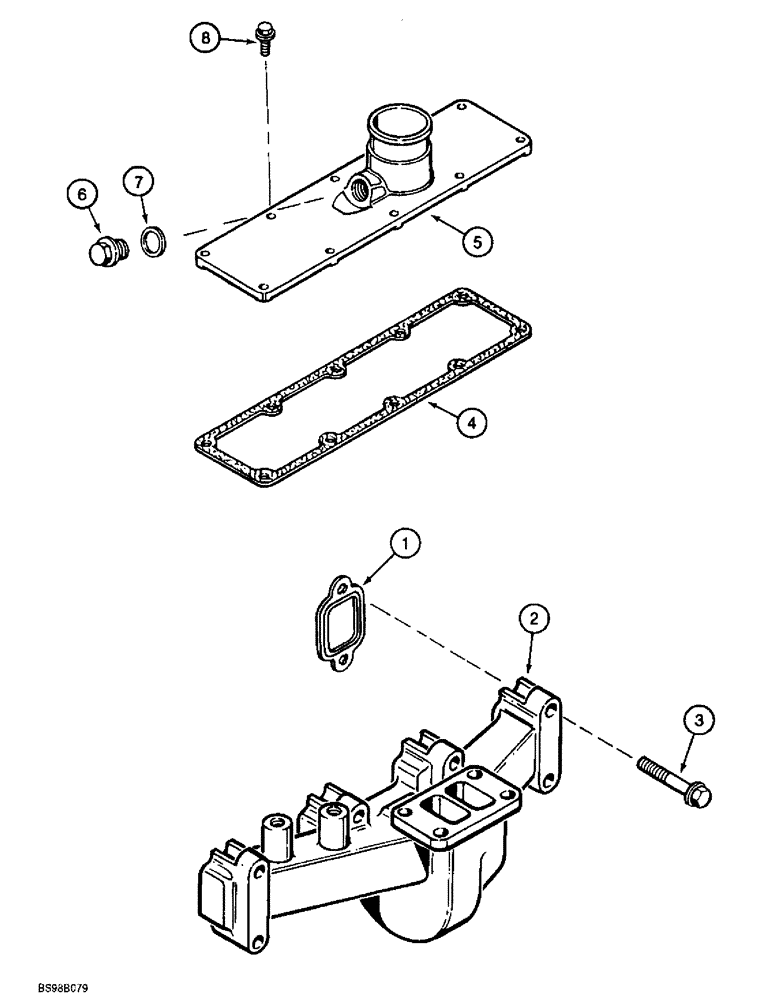 8
6
7
5
4
1
2
3
BS98B079