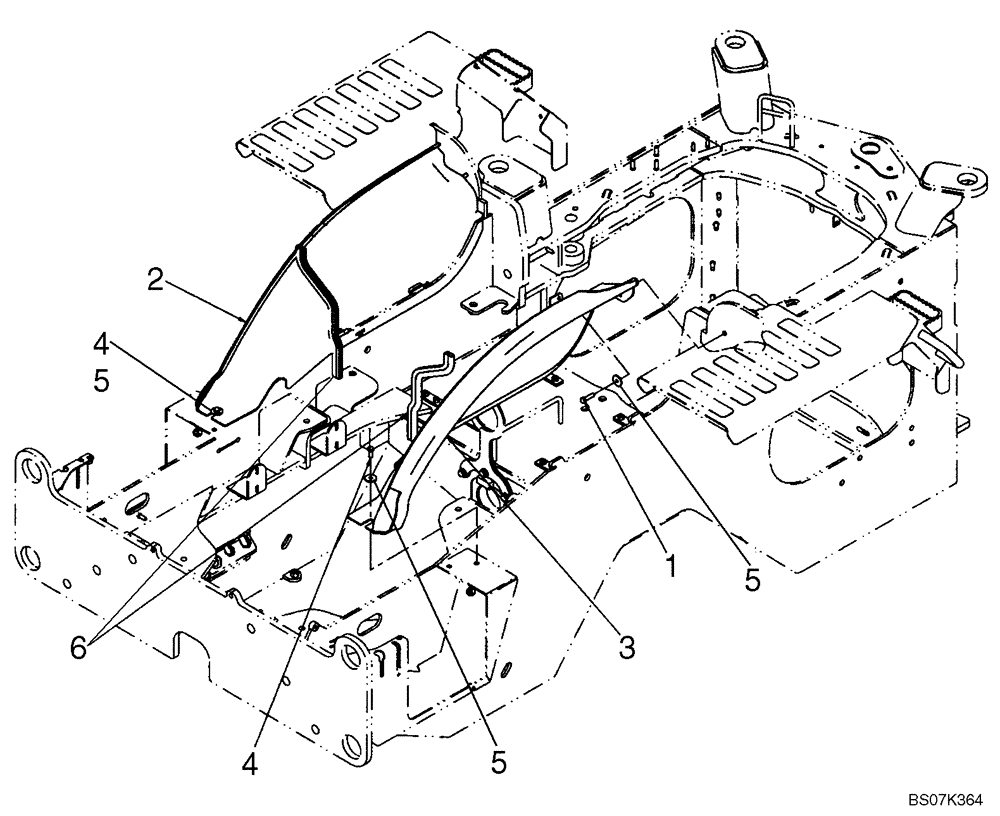 2
4
5
1
5
3
6
4
5
BS07K364