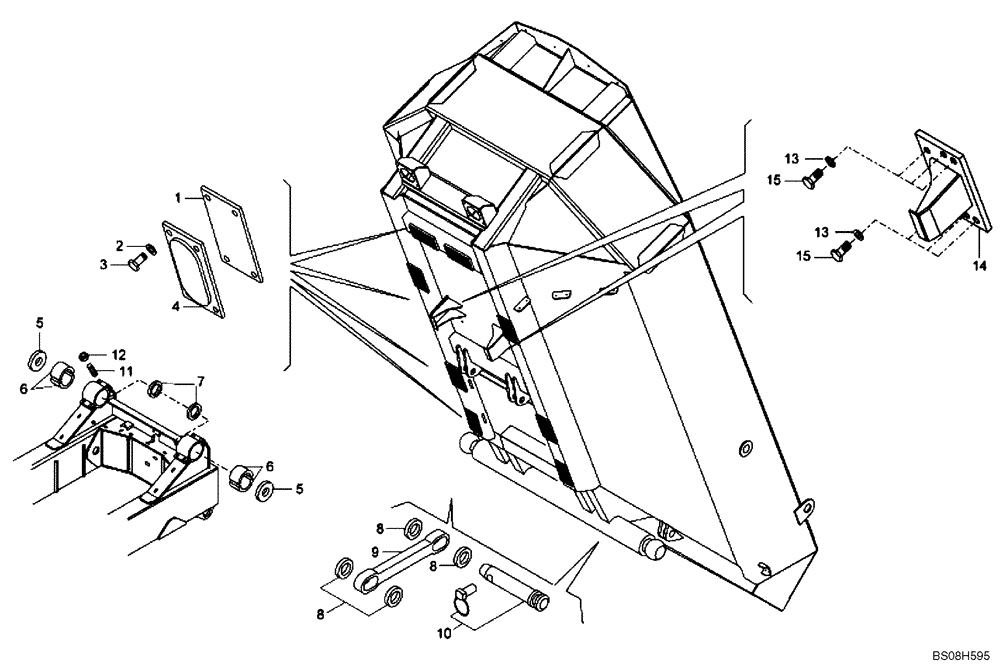 1
2
3
4
5
12
11
6
7
6
5
8
9
8
8
10
13
15
13
15
14
BS08H595