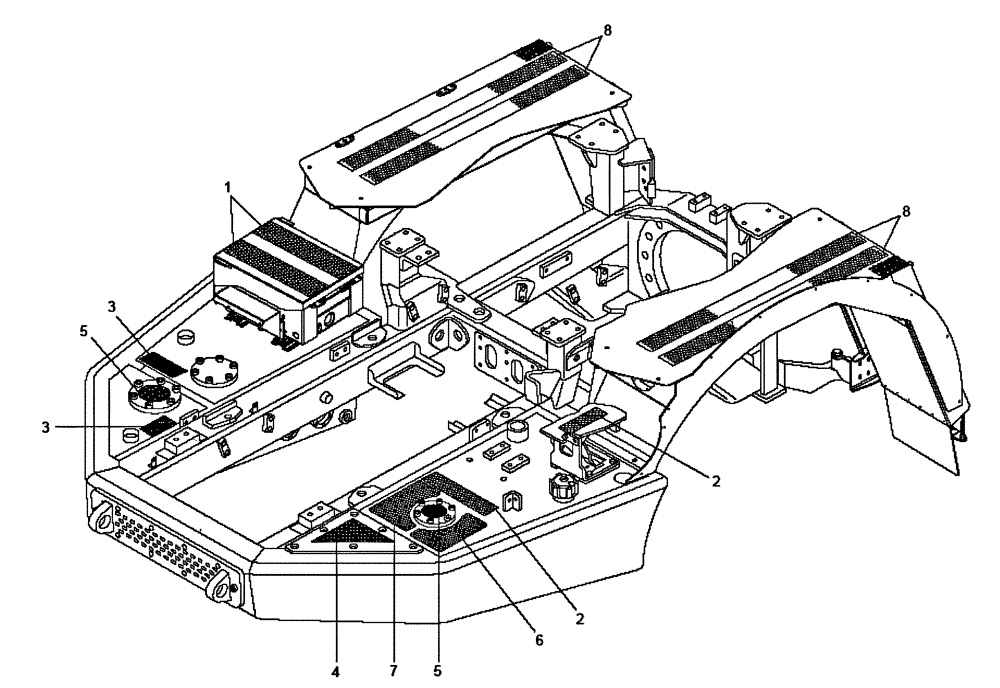 8
1
8
3
5
3
2
2
6
4
7
5