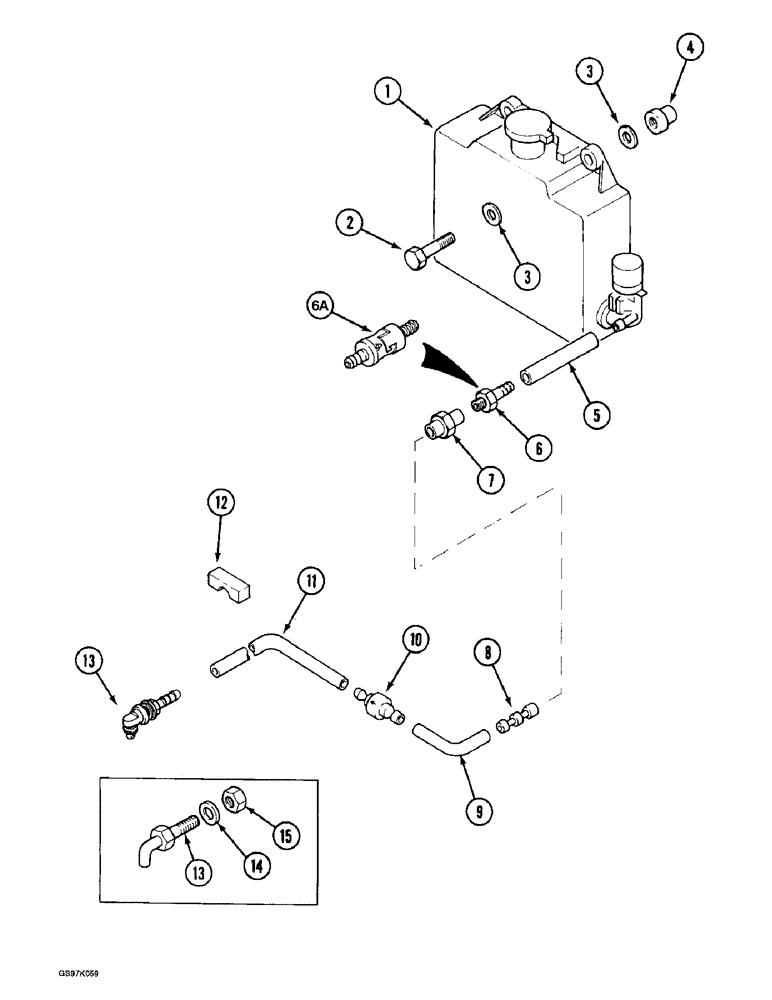 1
3
4
2
3
6A
5
6
7
12
11
10
8
13
9
13
14
15
GS97K059