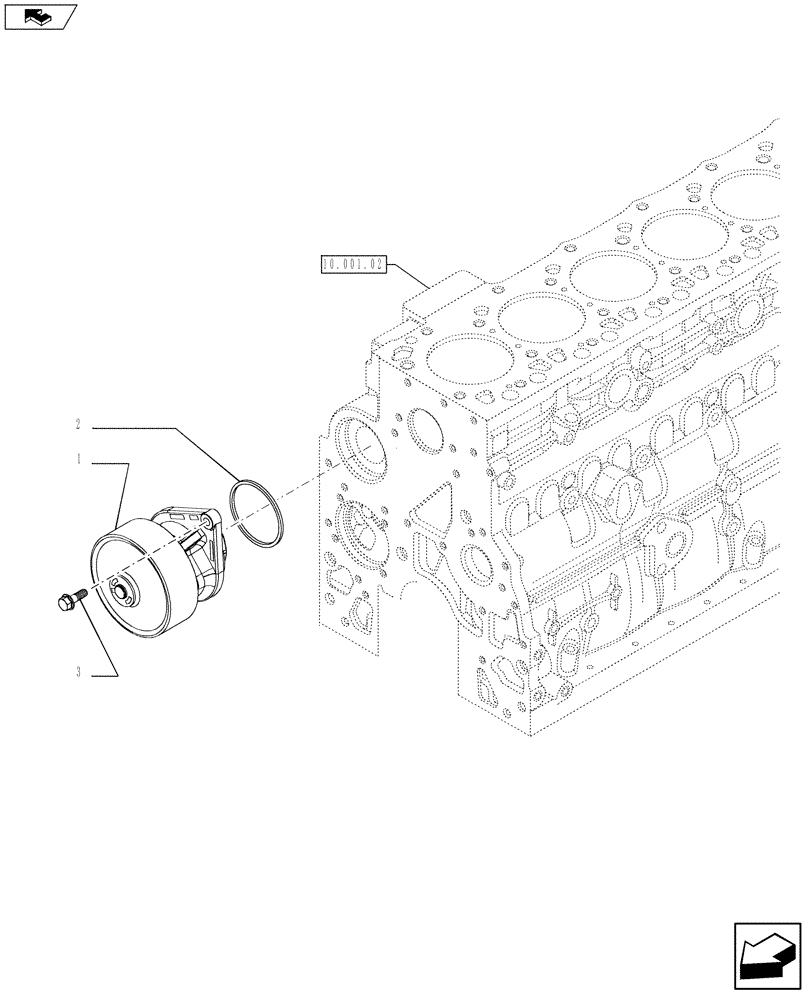 10.001.02
2
1
3