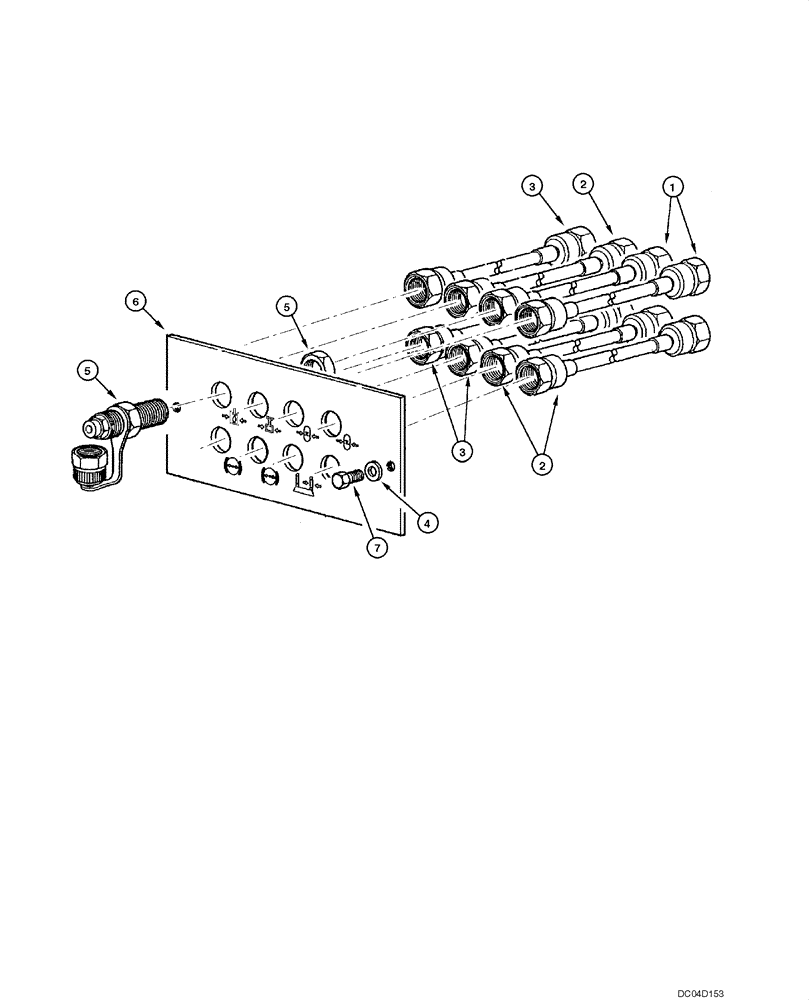 3
2
1
6
5
5
3
2
4
7
DC04D153