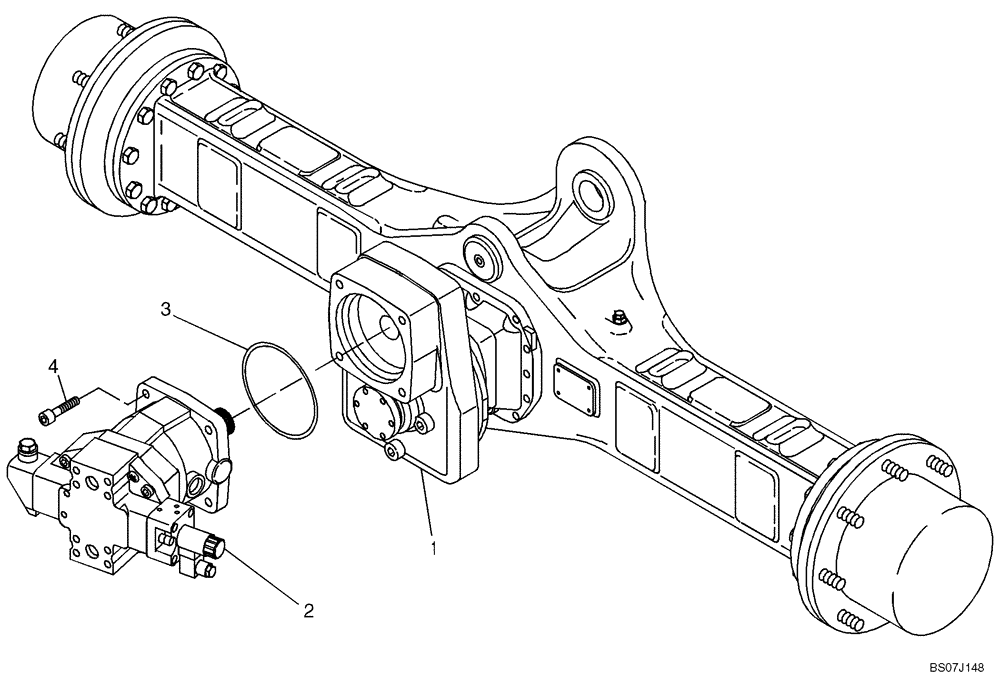 3
4
1
2
BS07J148