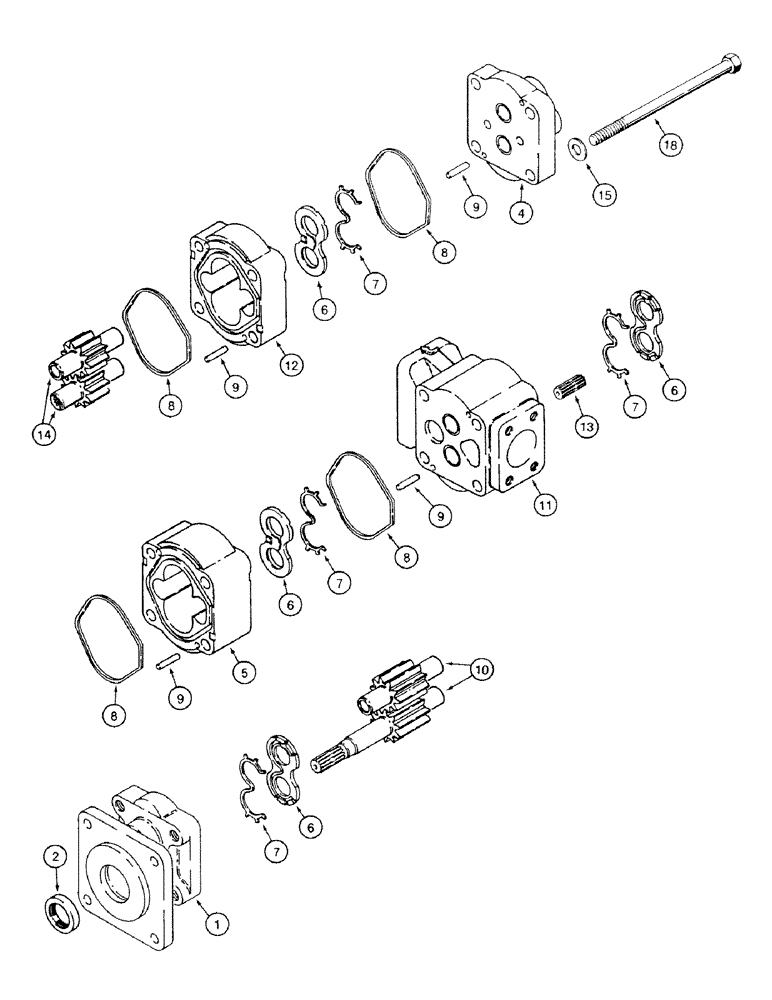 18
15
4
9
8
7
6
12
9
8
14
6
7
13
11
9
8
7
6
5
9
8
10
6
7
2
1