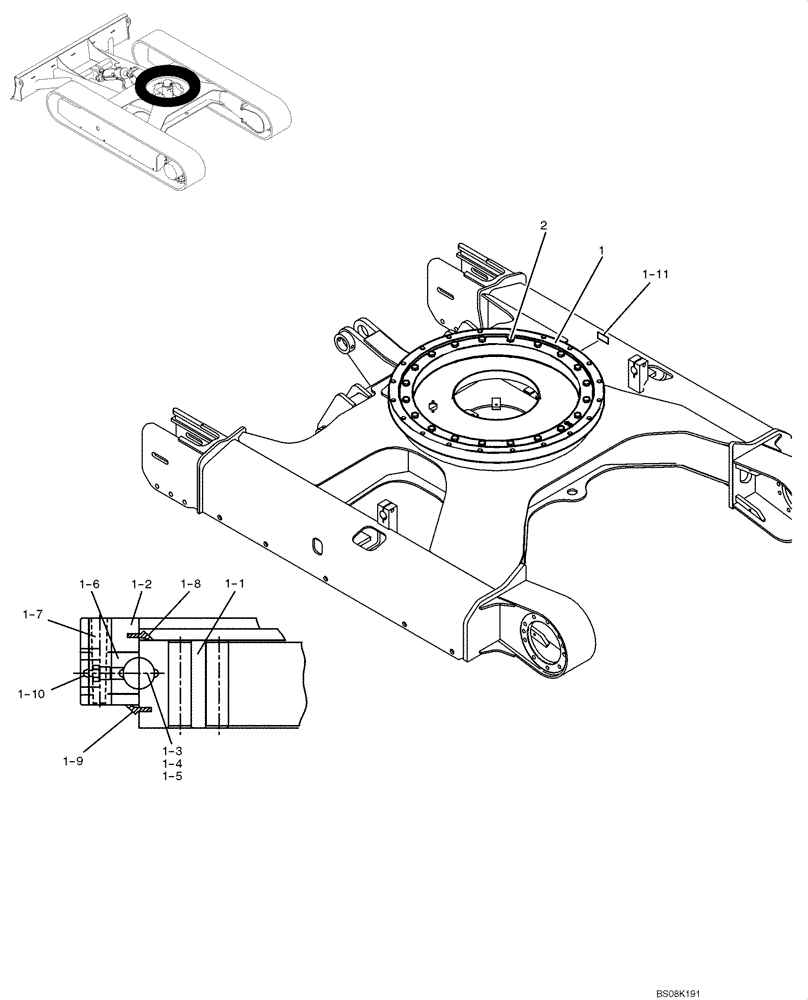 2
1
1-11
1-6
1-2
1-8
1-1
1-7
1-10
1-9
1-3
1-4
1-5
BS08K191