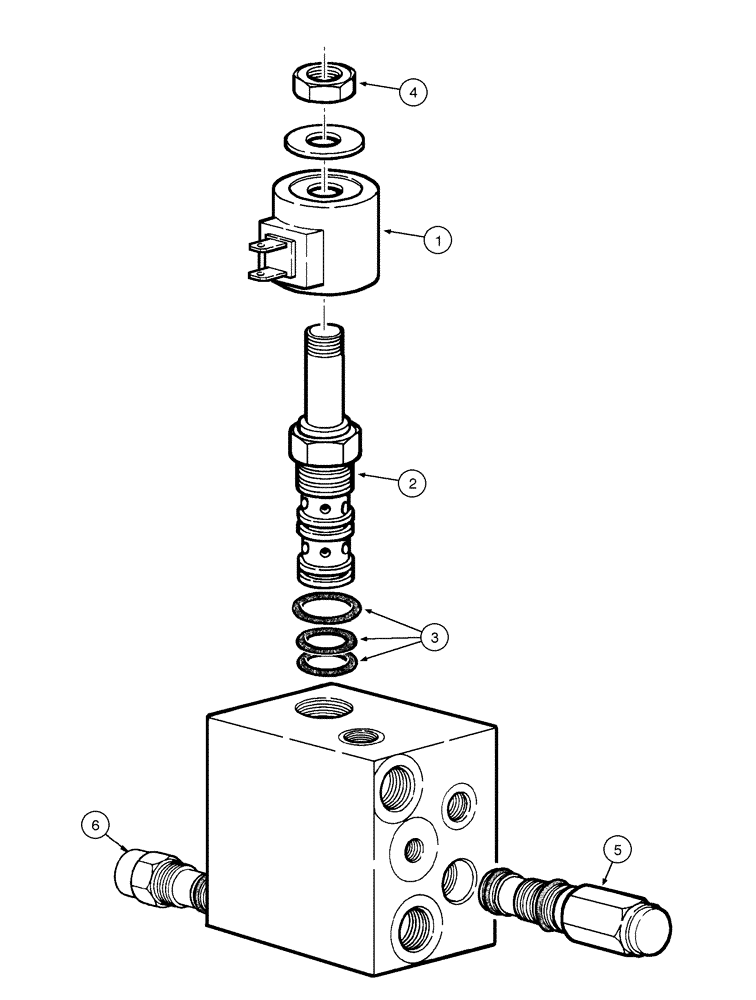 4
1
2
3
6
5