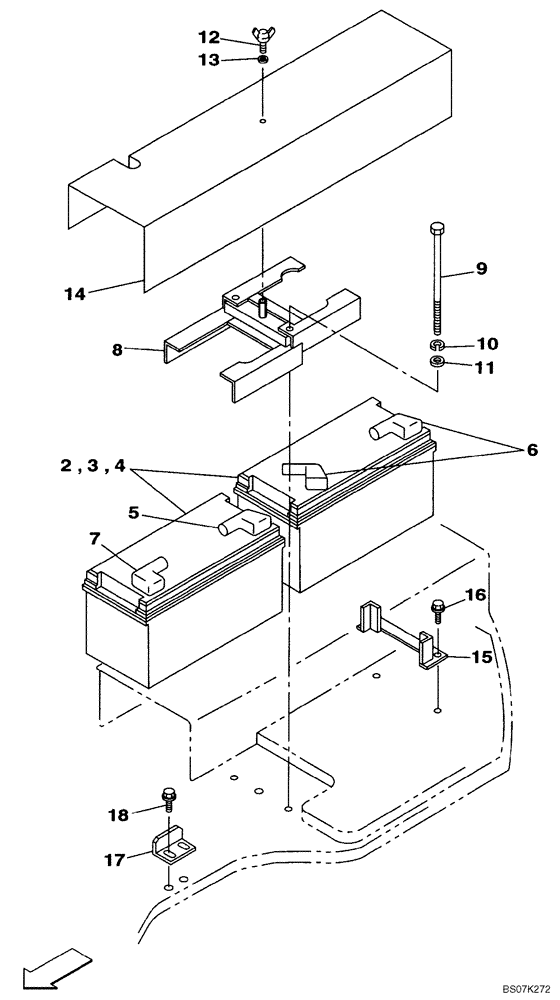 12
13
14
9
8
10
11
6
2 , 3 , 4
5
7
16
15
18
17
BS07K272