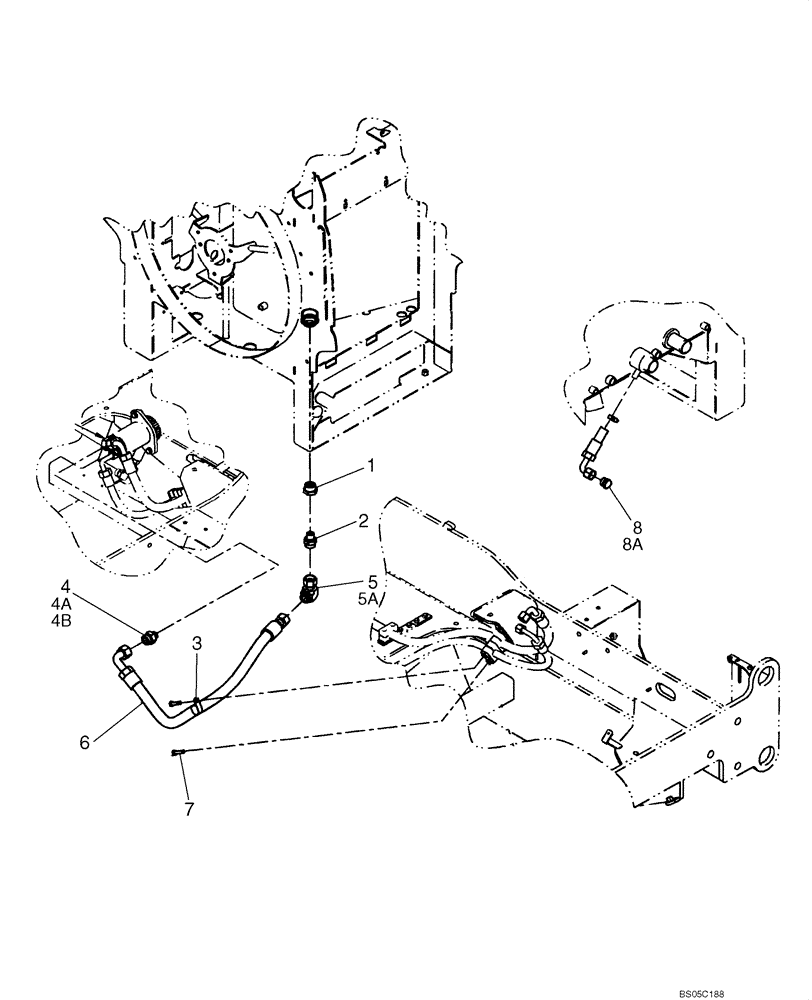 1
2
8
8A
4
4A
4B
5
5A
3
6
7
BS05C188