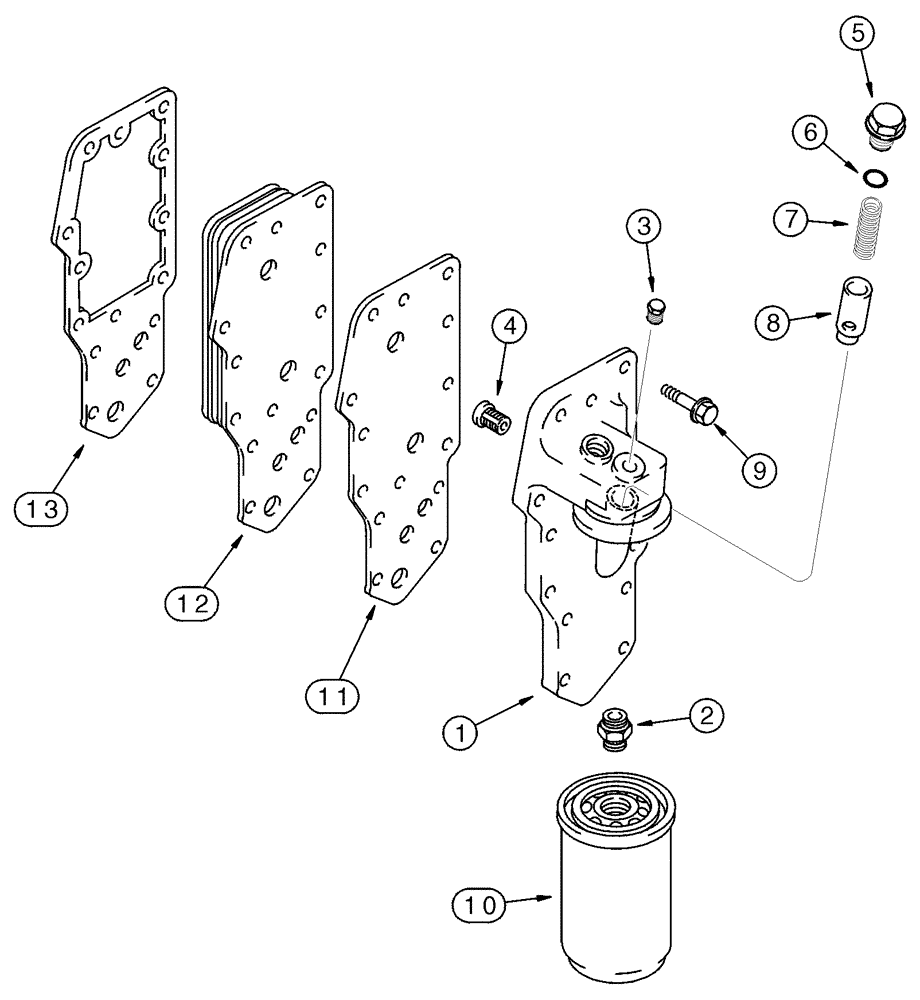 5
6
7
3
8
4
9
13
12
11
1
2
10