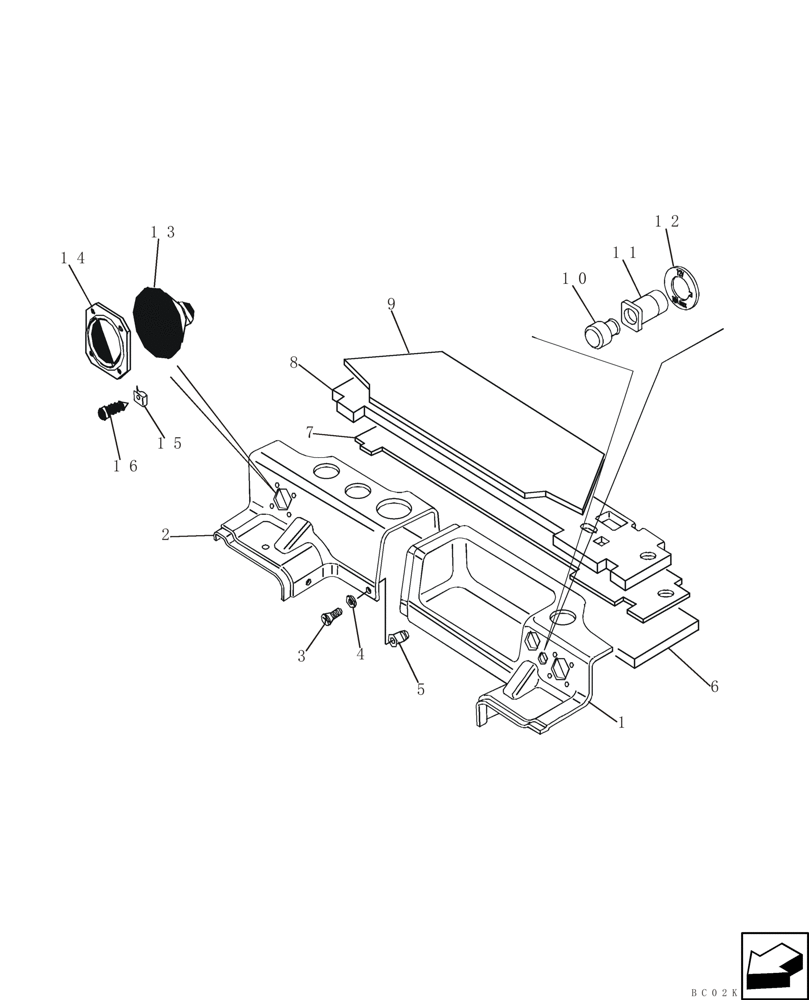 14
13
12
11
10
9
8
7
15
16
2
3
4
5
6
1
BC02K