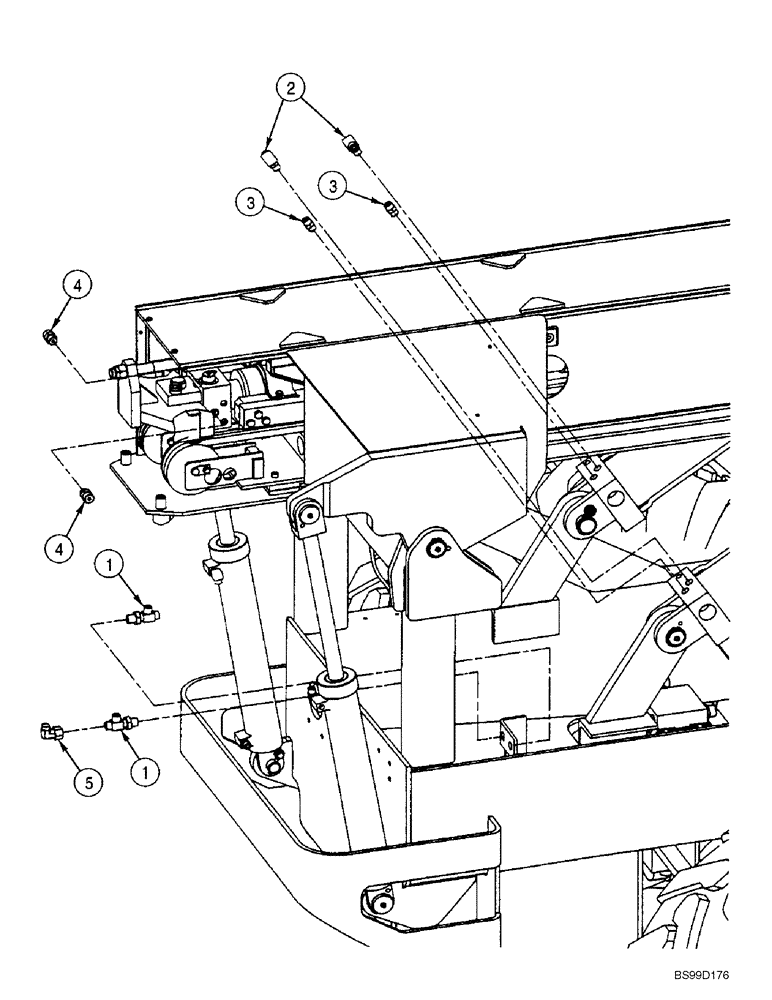 2
3
3
4
4
1
5
1
BS99D176