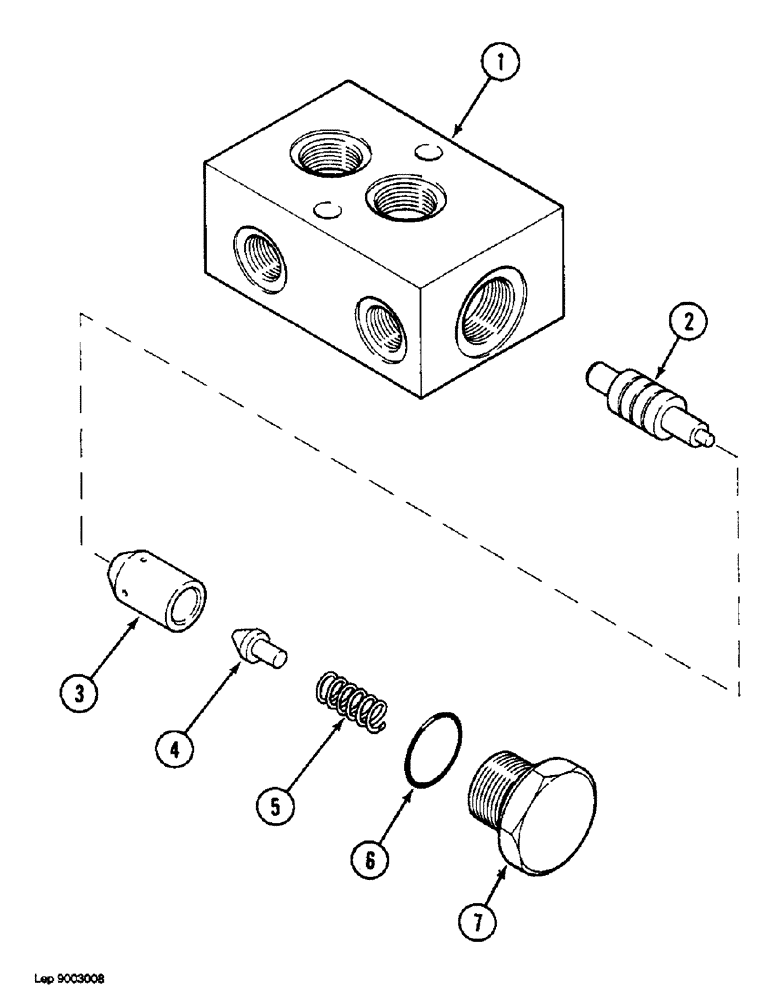 1
2
3
4
5
6
7
Lep 9003008