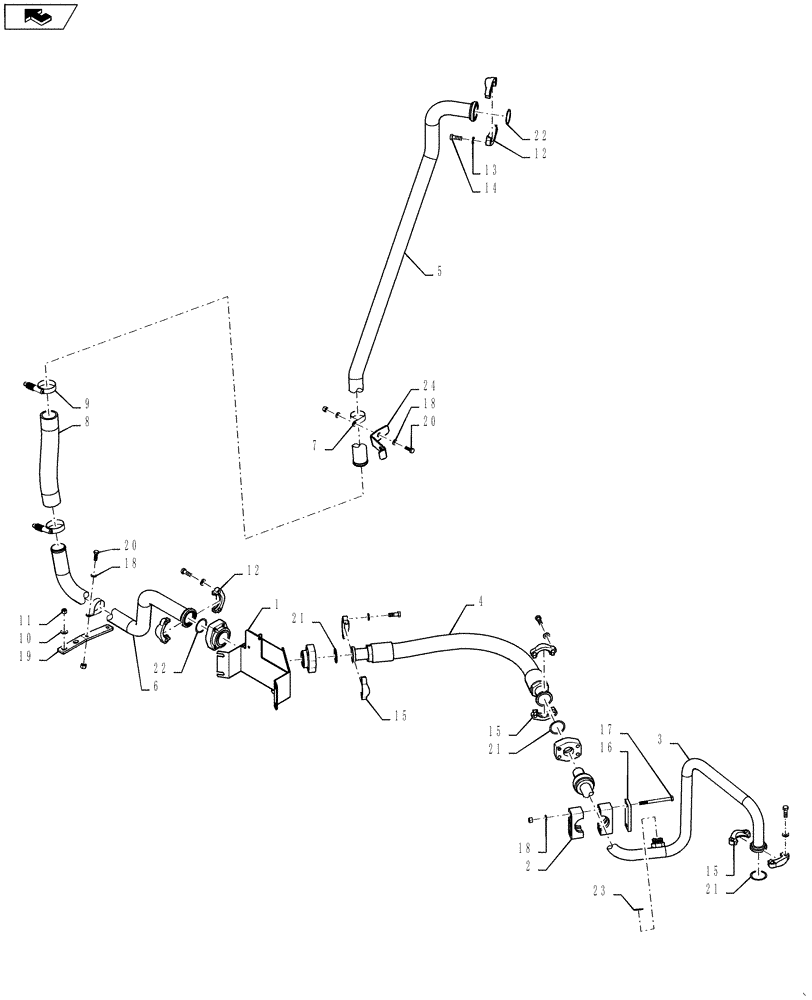 22
12
13
14
5
24
18
20
7
9
8
20
18
12
11
10
19
22
6
1
21
4
15
15
21
17
16
3
18
2
15
21
23