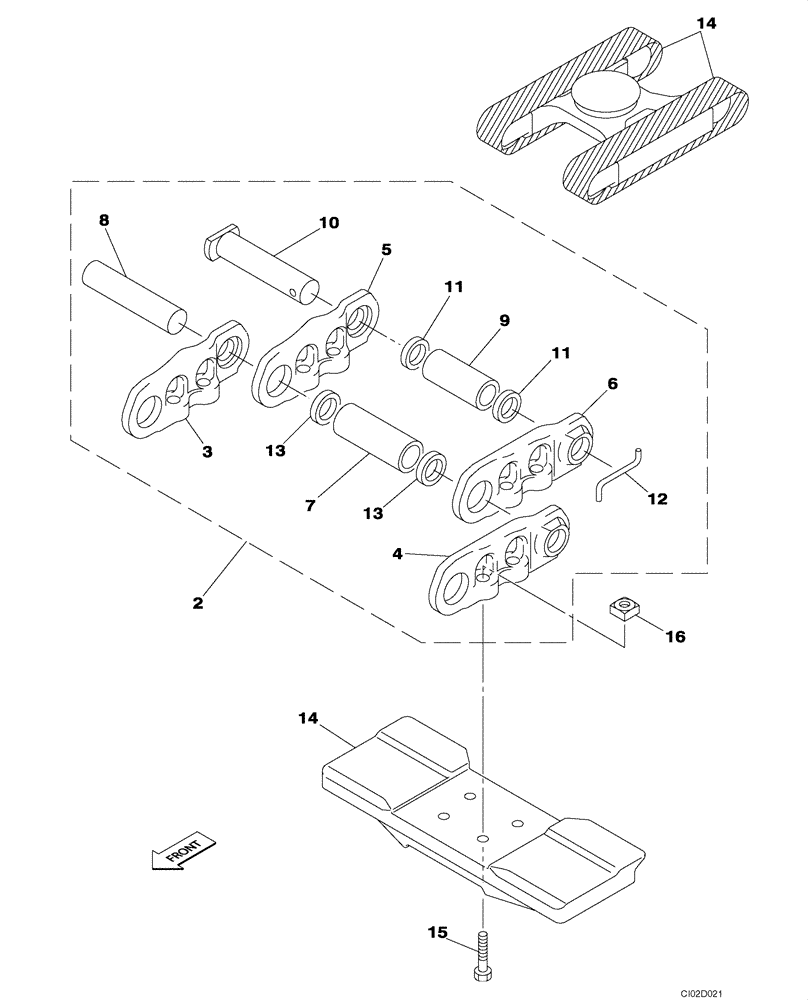 14
8
10
5
11
9
11
6
3
13
7
13
12
4
2
16
14
FRONT
15
CI02D021