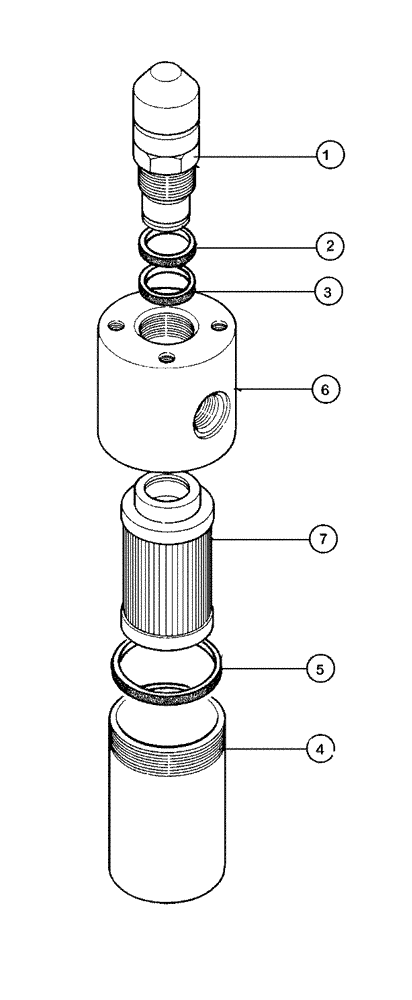 1
2
3
6
7
5
4