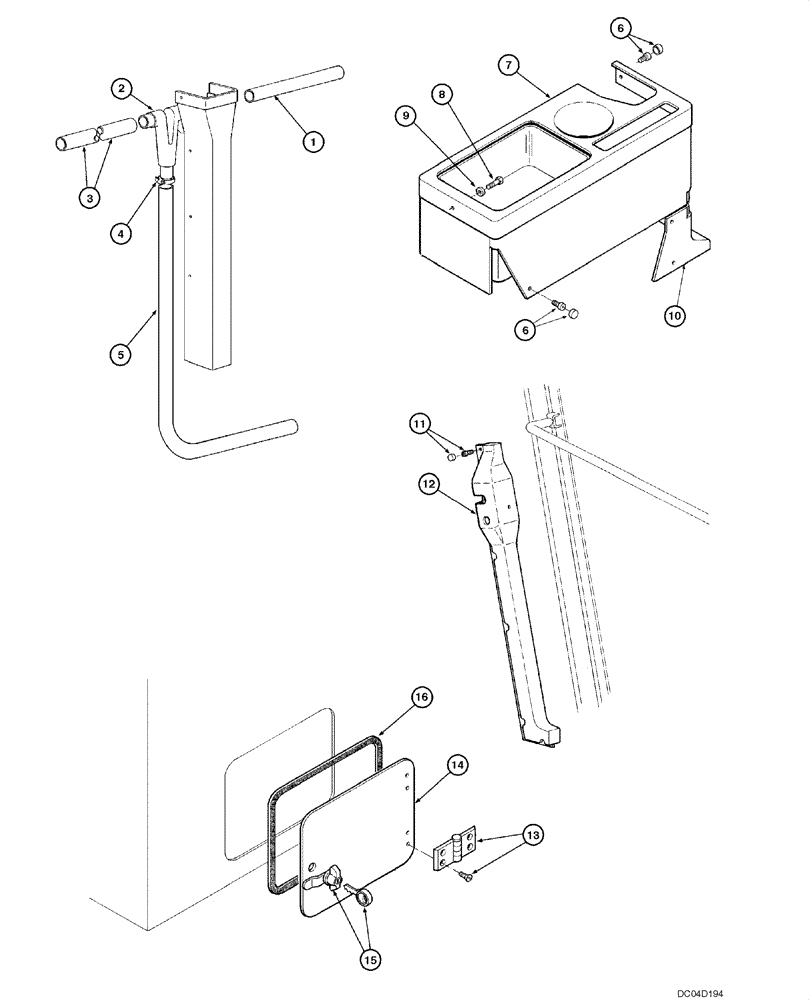 2
1
3
4
5
6
7
8
9
6
10
11
12
16
14
13
15
DC04D194