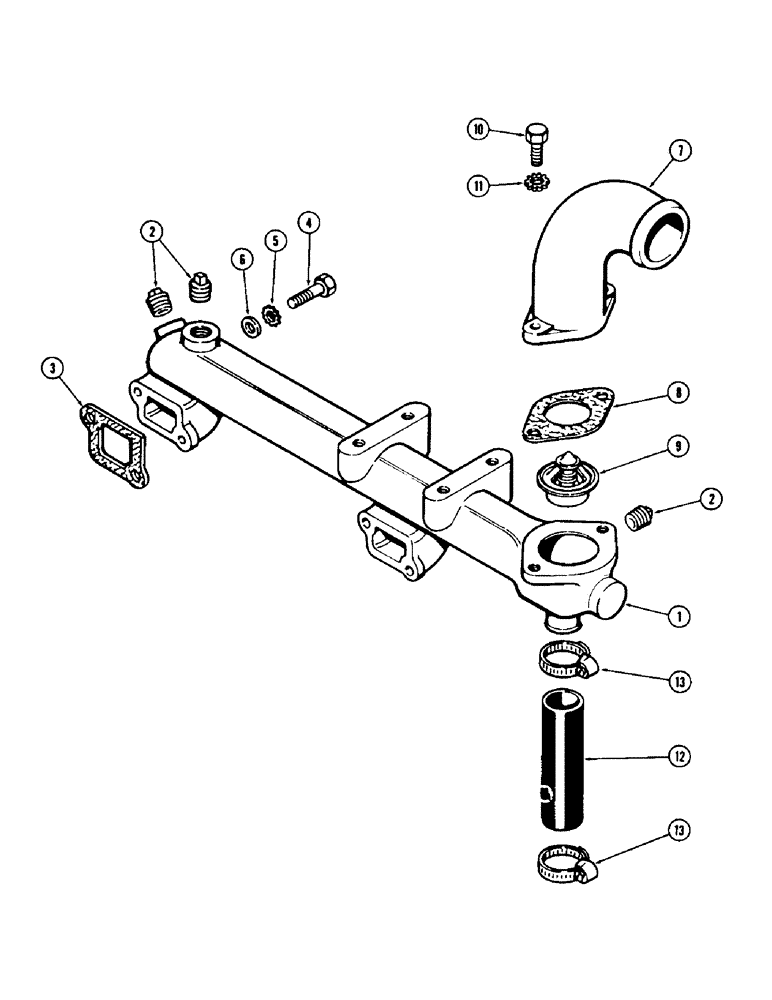 10
7
11
2
6
5
4
3
8
9
2
1
13
12
13