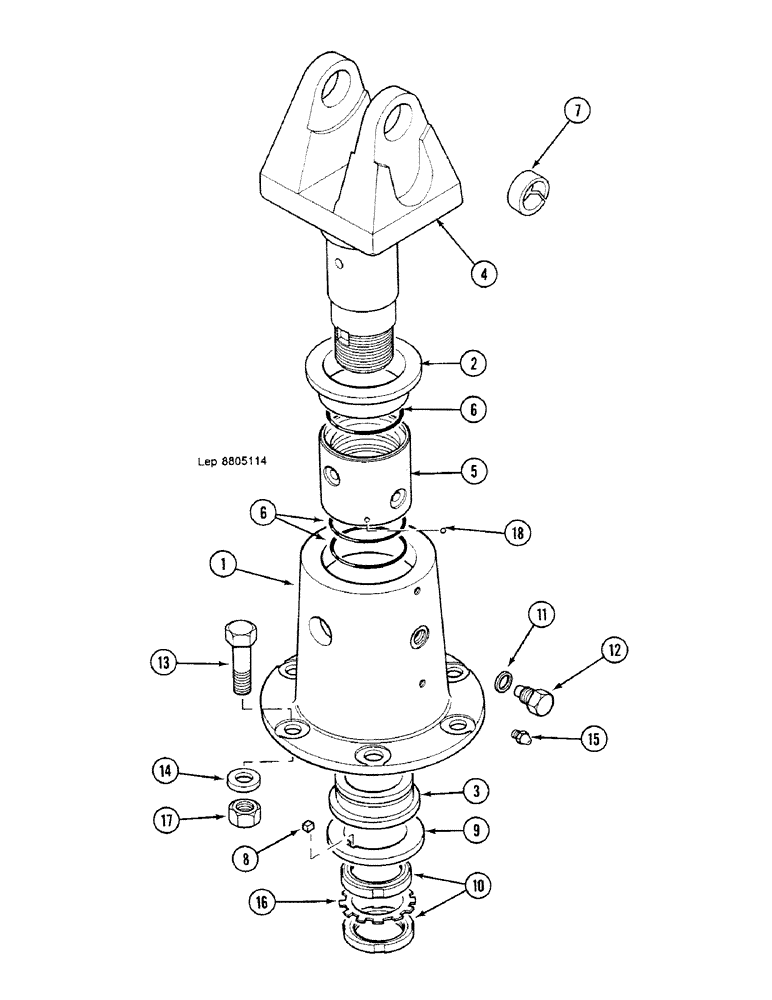 7
4
2
6
Lep 8805114
5
6
18
1
11
12
13
15
14
3
17
9
8
10
16